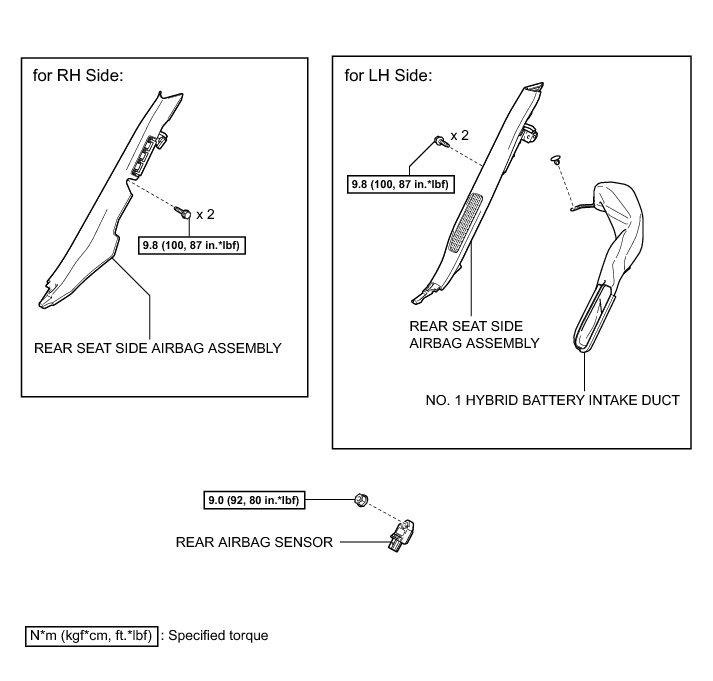 for RH Side:

x 2

9.8 (100, 87 in.*lbf)

REAR SEAT SIDE AIRBAG ASSEMBLY

for LH Side:

x 2

9.8 (100, 87 in.*lbf)

REAR SEAT SIDE AIRBAG ASSEMBLY

NO. 1 HYBRID BATTERY INTAKE DUCT

9.0 (92, 80 in.*lbf)

REAR AIRBAG SENSOR

N*m (kgf*cm, ft.*lbf) : Specified torque