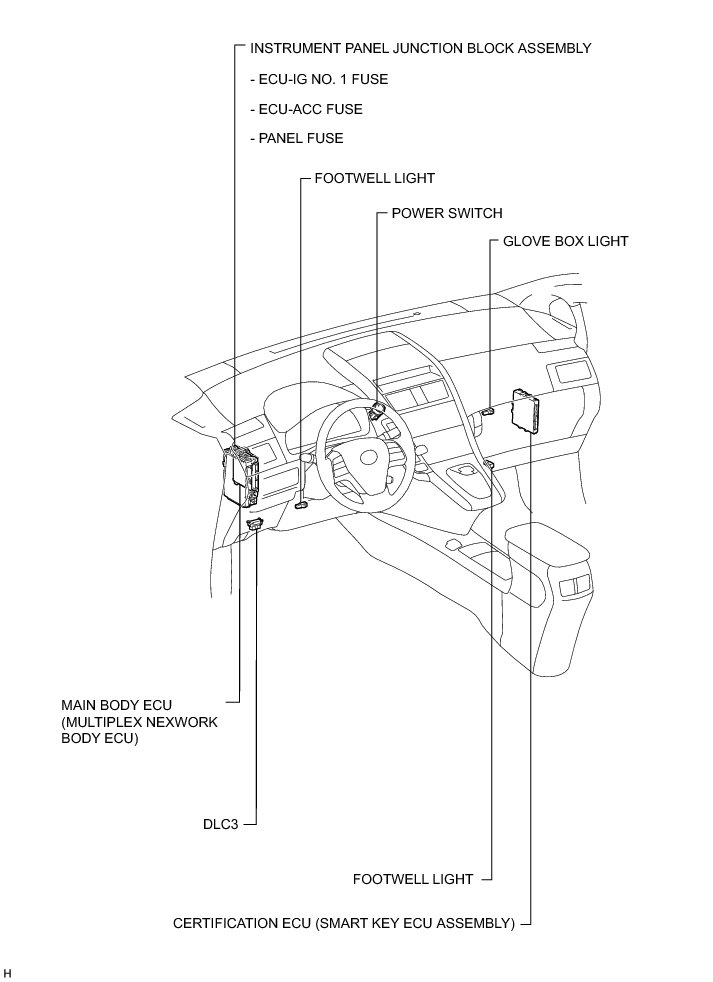 INSTRUMENT PANEL JUNCTION BLOCK ASSEMBLY

- ECU-IG NO. 1 FUSE

- ECU-ACC FUSE

- PANEL FUSE

FOOTWELL LIGHT

POWER SWITCH

GLOVE BOX LIGHT

MAIN BODY ECU (MULTIPLEX NEXWORK BODY ECU)

DLC3

FOOTWELL LIGHT

CERTIFICATION ECU (SMART KEY ECU ASSEMBLY)

H