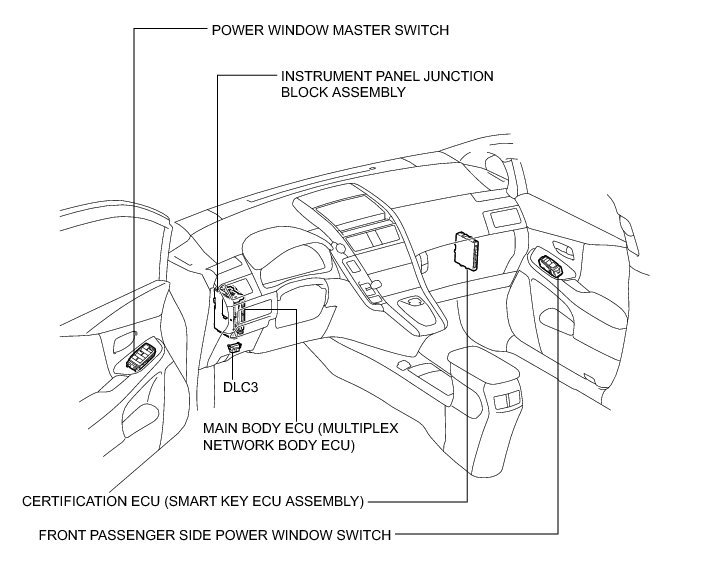 POWER WINDOW MASTER SWITCH

INSTRUMENT PANEL JUNCTION BLOCK ASSEMBLY

DLC3

MAIN BODY ECU (MULTIPLEX NETWORK BODY ECU)

CERTIFICATION ECU (SMART KEY ECU ASSEMBLY)

FRONT PASSENGER SIDE POWER WINDOW SWITCH