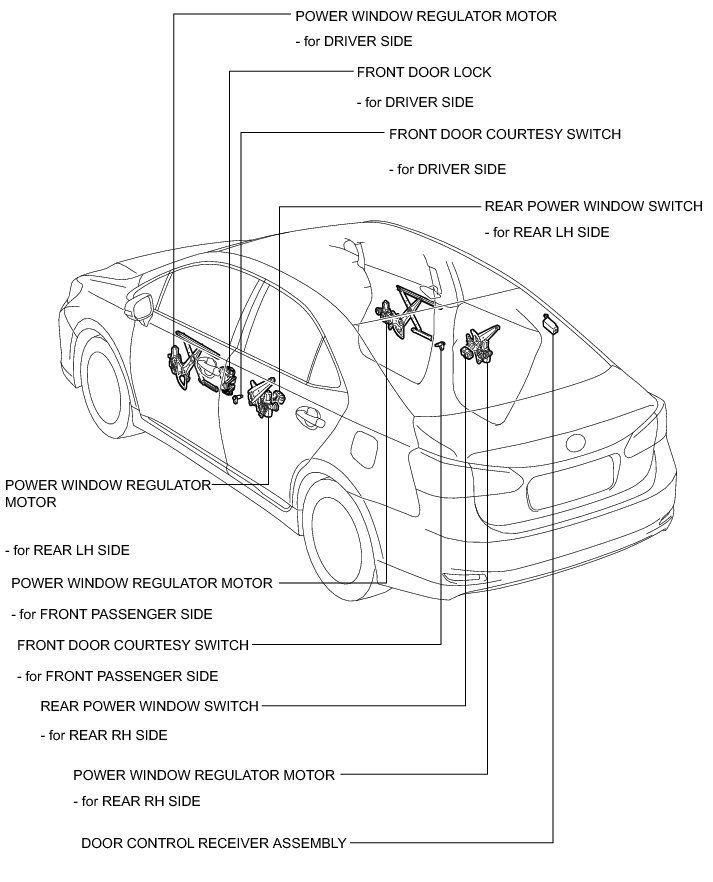 POWER WINDOW REGULATOR MOTOR

- for DRIVER SIDE

FRONT DOOR LOCK

- for DRIVER SIDE

FRONT DOOR COURTESY SWITCH

- for DRIVER SIDE

REAR POWER WINDOW SWITCH

- for REAR LH SIDE

POWER WINDOW REGULATOR MOTOR

- for REAR LH SIDE

POWER WINDOW REGULATOR MOTOR

- for FRONT PASSENGER SIDE

FRONT DOOR COURTESY SWITCH

- for FRONT PASSENGER SIDE

REAR POWER WINDOW SWITCH

- for REAR RH SIDE

POWER WINDOW REGULATOR MOTOR

- for REAR RH SIDE

DOOR CONTROL RECEIVER ASSEMBLY