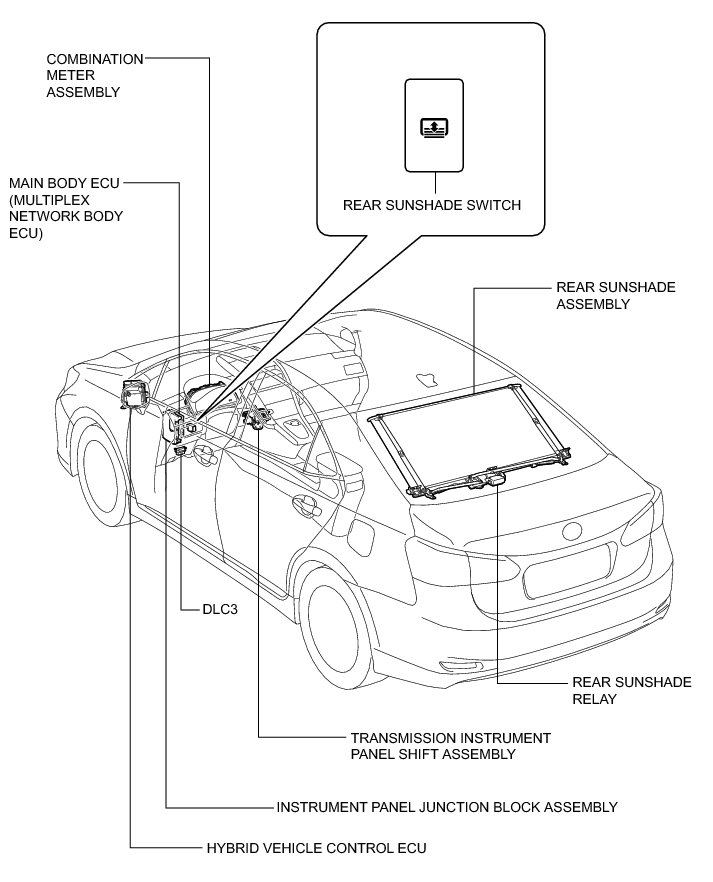 COMBINATION METER ASSEMBLY

MAIN BODY ECU (MULTIPLEX NETWORK BODY ECU)

REAR SUNSHADE SWITCH

REAR SUNSHADE ASSEMBLY

DLC3

REAR SUNSHADE RELAY

TRANSMISSION INSTRUMENT PANEL SHIFT ASSEMBLY

INSTRUMENT PANEL JUNCTION BLOCK ASSEMBLY

HYBRID VEHICLE CONTROL ECU