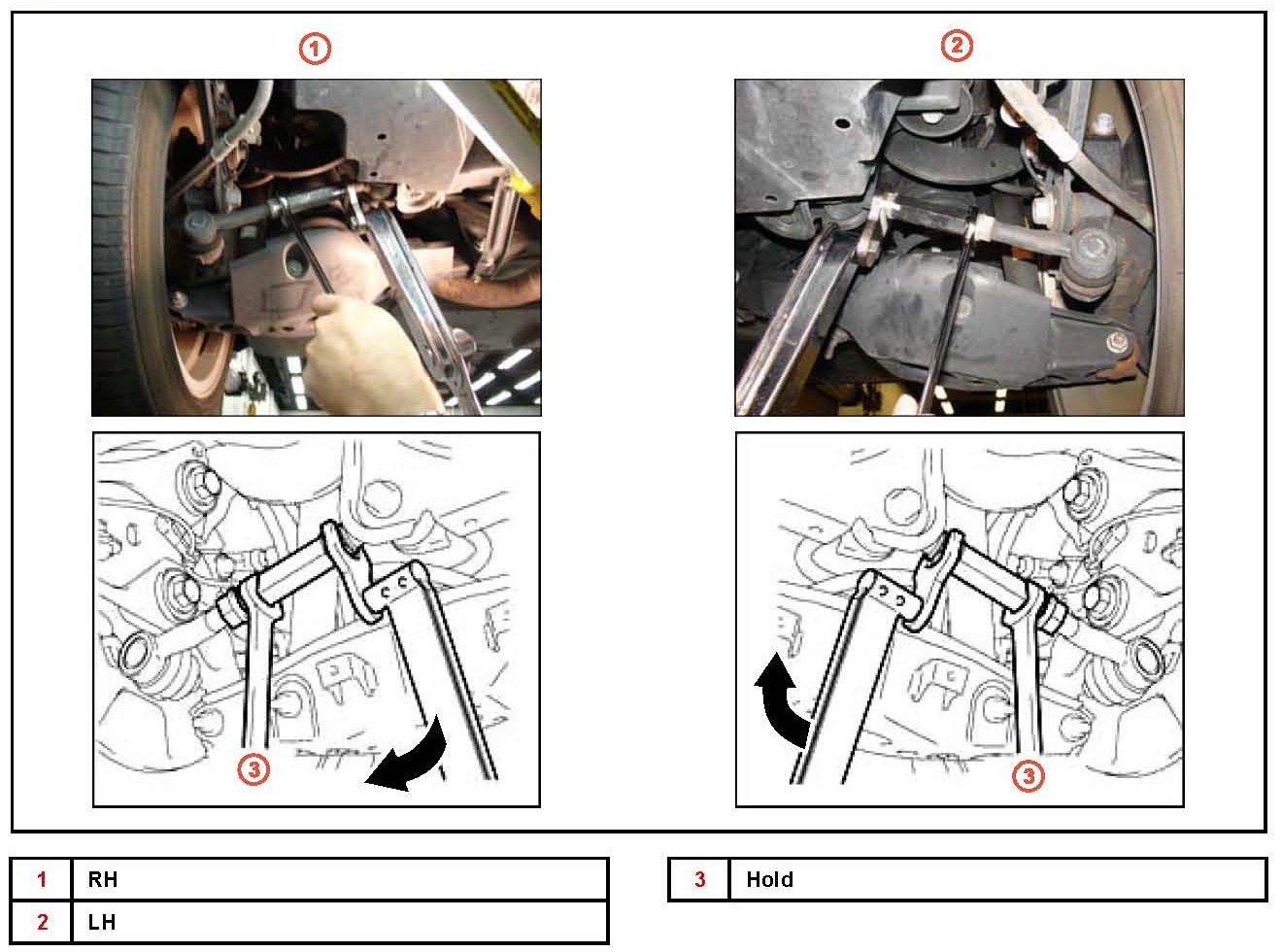 1

2

3

3

| 1 | RH |
|---|---|
| 2 | LH |

| 3 | Hold |
|---|---|