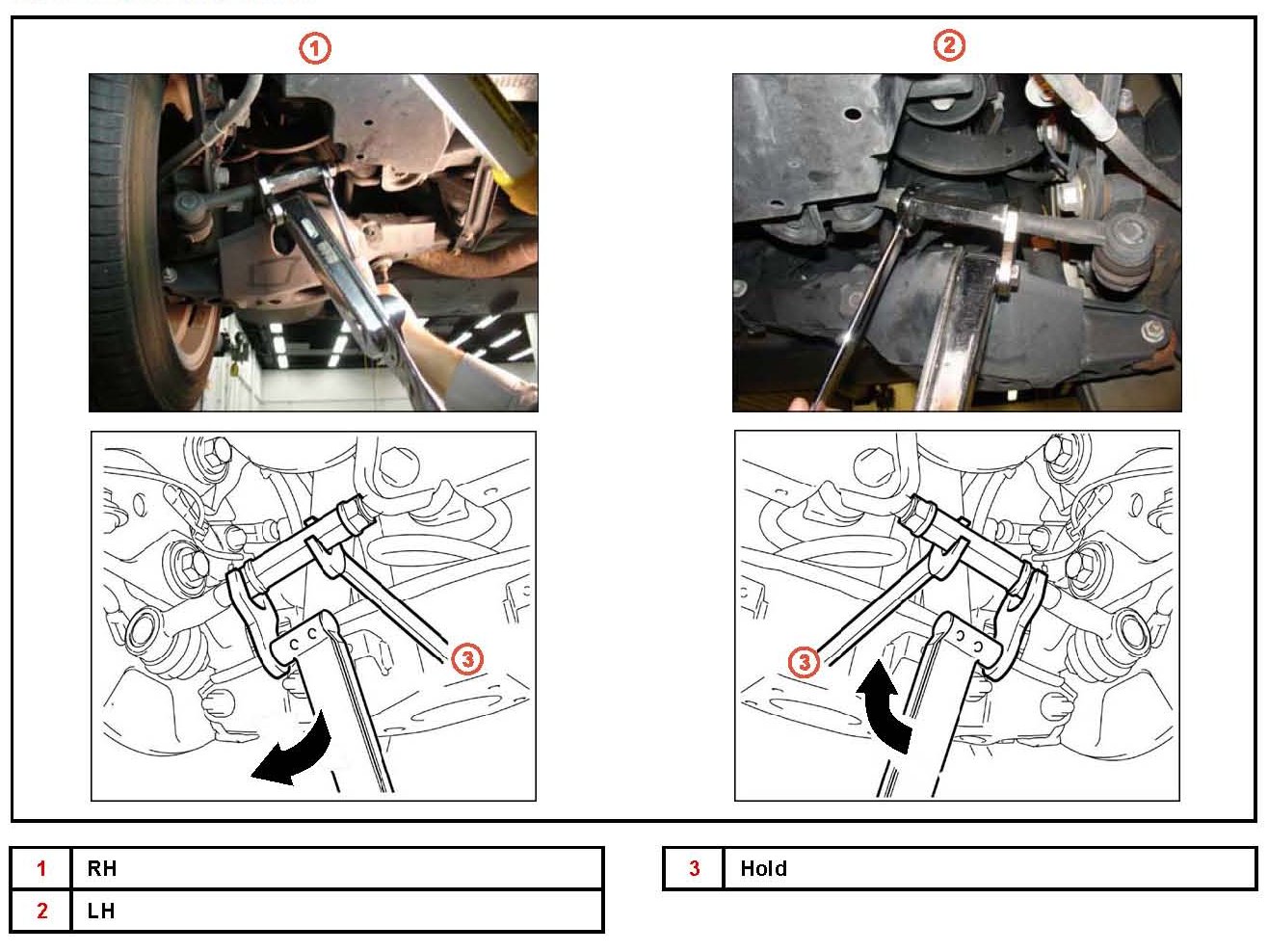 1

2

3

3

| 1 | RH |
|---|---|
| 2 | LH |

| 3 | Hold |
|---|---|