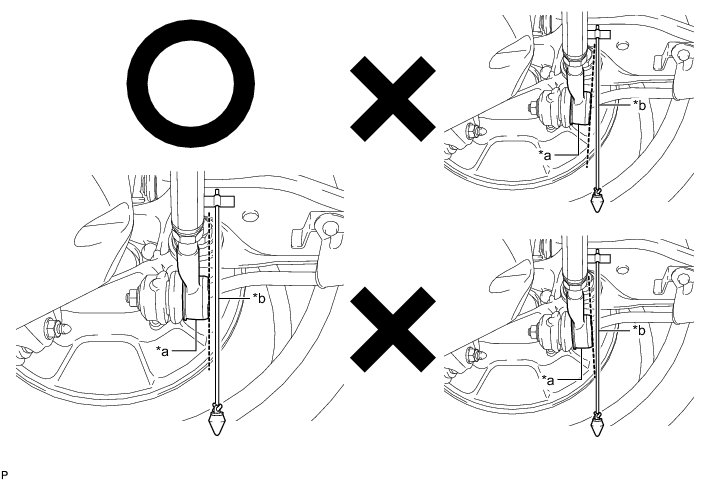 *b
*a
*b
*a
*b
*a
P