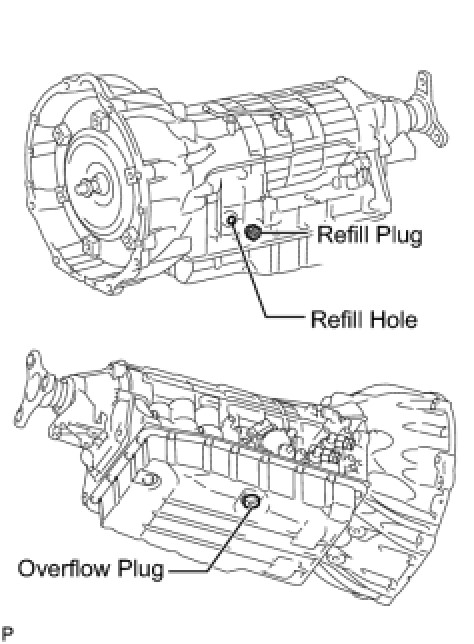 Refill Plug

Refill Hole

Overflow Plug

P