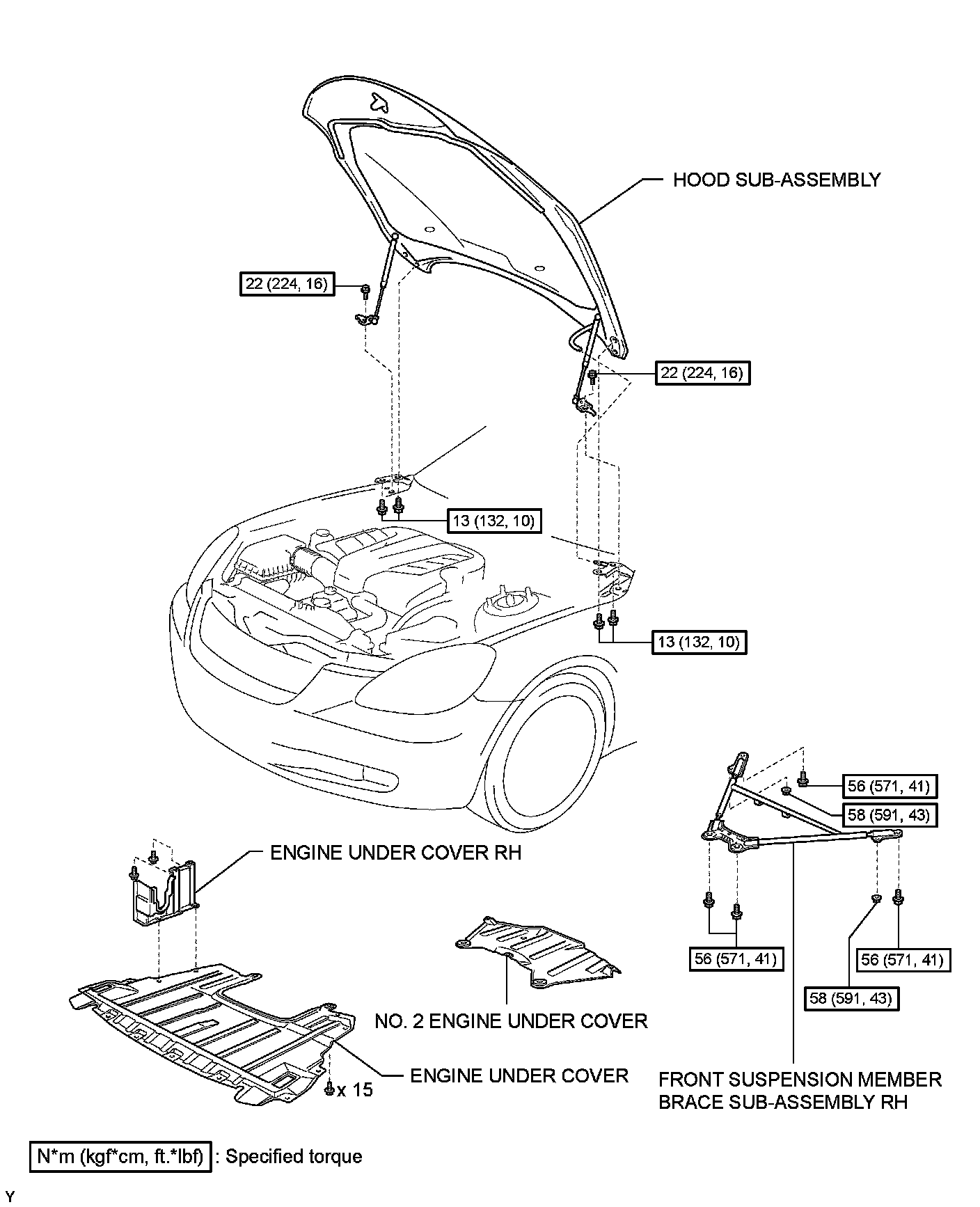 HOOD SUB-ASSEMBLY

22 (224, 16)

22 (224, 16)

13 (132, 10)

13 (132, 10)

56 (571, 41)

58 (591, 43)

ENGINE UNDER COVER RH

56 (571, 41)

56 (571, 41)

58 (591, 43)

NO. 2 ENGINE UNDER COVER

ENGINE UNDER COVER

x 15

FRONT SUSPENSION MEMBER BRACE SUB-ASSEMBLY RH

N*m (kgf*cm, ft.*lbf) : Specified torque

Y