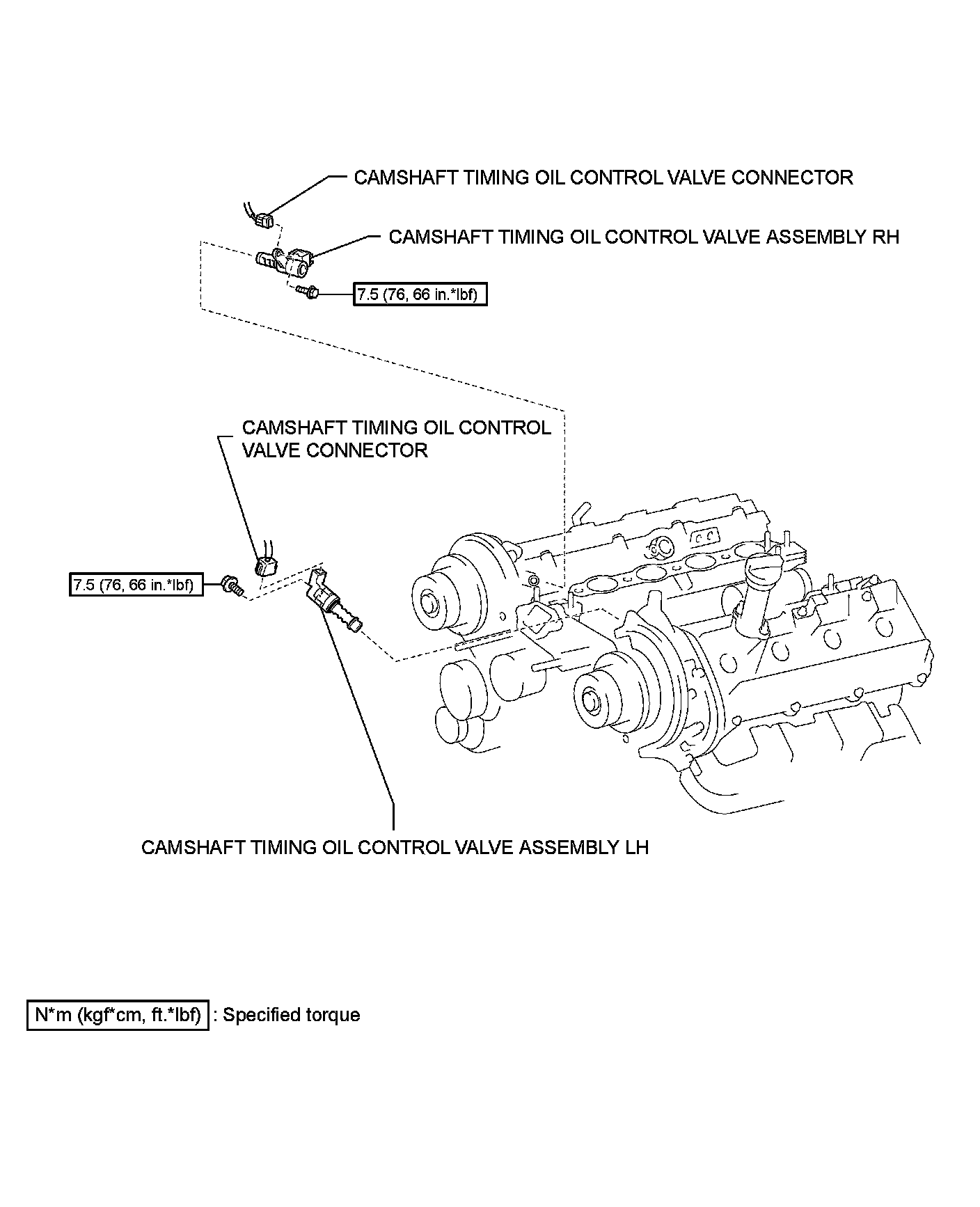 CAMSHAFT TIMING OIL CONTROL VALVE CONNECTOR

CAMSHAFT TIMING OIL CONTROL VALVE ASSEMBLY RH

7.5 (76, 66 in.*lbf)

CAMSHAFT TIMING OIL CONTROL VALVE CONNECTOR

7.5 (76, 66 in.*lbf)

CAMSHAFT TIMING OIL CONTROL VALVE ASSEMBLY LH

N*m (kgf*cm, ft.*lbf) : Specified torque