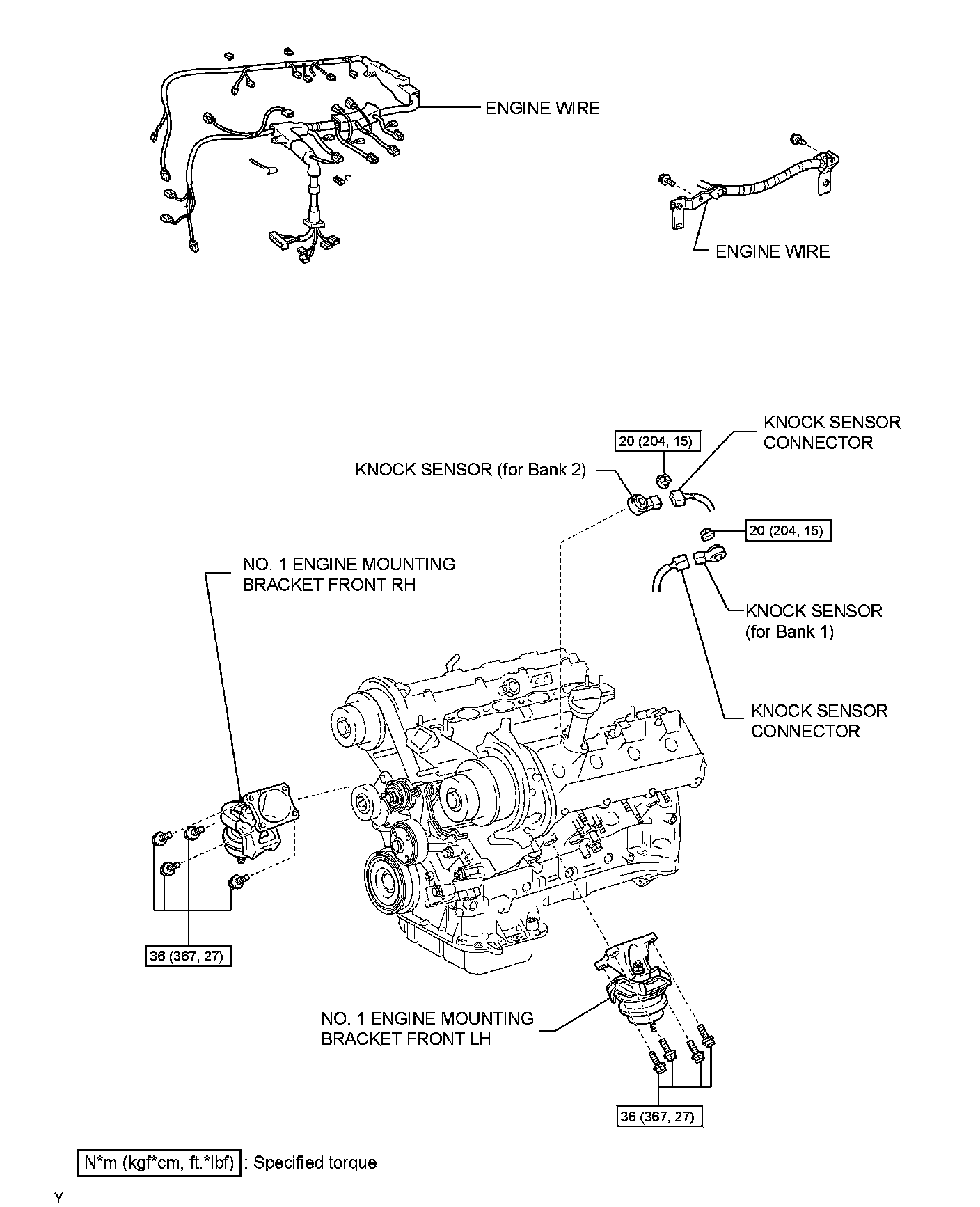 ENGINE WIRE

ENGINE WIRE

KNOCK SENSOR CONNECTOR

20 (204, 15)

KNOCK SENSOR (for Bank 2)

20 (204, 15)

NO. 1 ENGINE MOUNTING BRACKET FRONT RH

KNOCK SENSOR (for Bank 1)

KNOCK SENSOR CONNECTOR

36 (367, 27)

NO. 1 ENGINE MOUNTING BRACKET FRONT LH

36 (367, 27)

N*m (kgf*cm, ft.*lbf) : Specified torque

Y