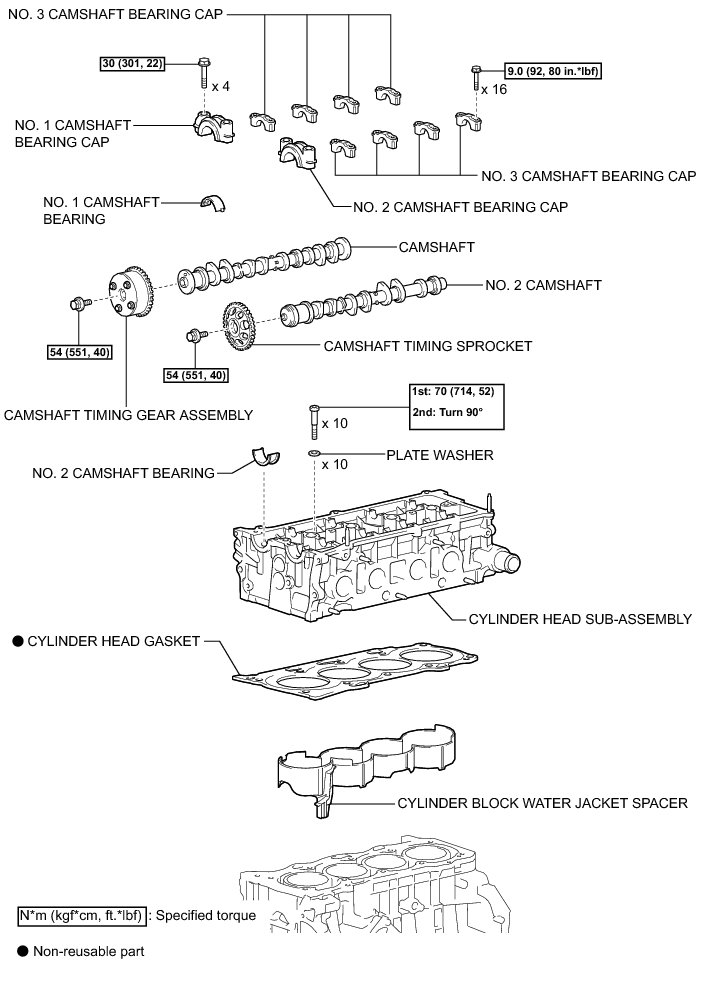 NO. 3 CAMSHAFT BEARING CAP

30 (301, 22)

x 4

9.0 (92, 80 in.*lbf)

x 16

NO. 1 CAMSHAFT BEARING CAP

NO. 3 CAMSHAFT BEARING CAP

NO. 2 CAMSHAFT BEARING CAP

NO. 1 CAMSHAFT BEARING

CAMSHAFT

NO. 2 CAMSHAFT

54 (551, 40)

CAMSHAFT TIMING SPROCKET

54 (551, 40)

CAMSHAFT TIMING GEAR ASSEMBLY

1st: 70 (714, 52)
2nd: Turn 90°

x 10

PLATE WASHER

x 10

NO. 2 CAMSHAFT BEARING

CYLINDER HEAD SUB-ASSEMBLY

● CYLINDER HEAD GASKET

CYLINDER BLOCK WATER JACKET SPACER

N*m (kgf*cm, ft.*lbf) : Specified torque

● Non-reusable part