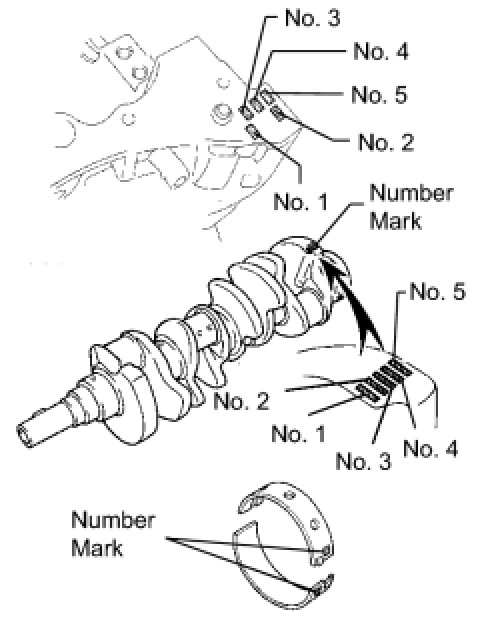 No. 3
No. 4
No. 5
No. 2
No. 1
Number Mark
No. 5
No. 2
No. 1
No. 3
No. 4
Number Mark