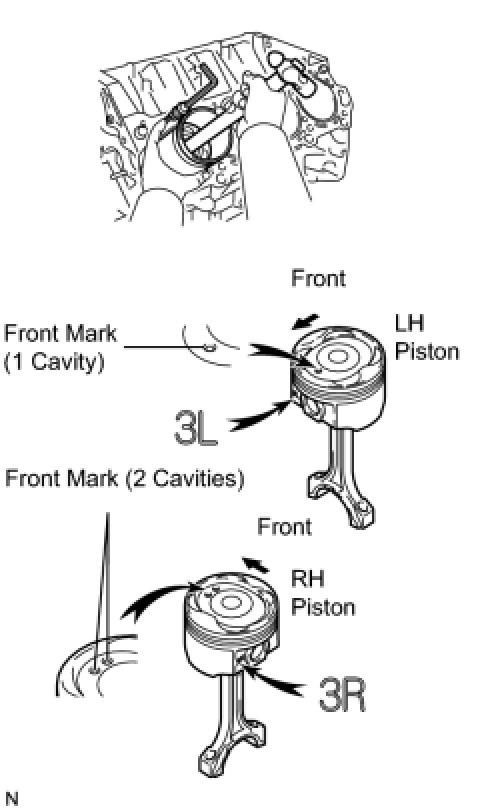 Front

Front Mark
(1 Cavity)

LH
Piston

3L

Front Mark (2 Cavities)

Front

RH
Piston

3R

N