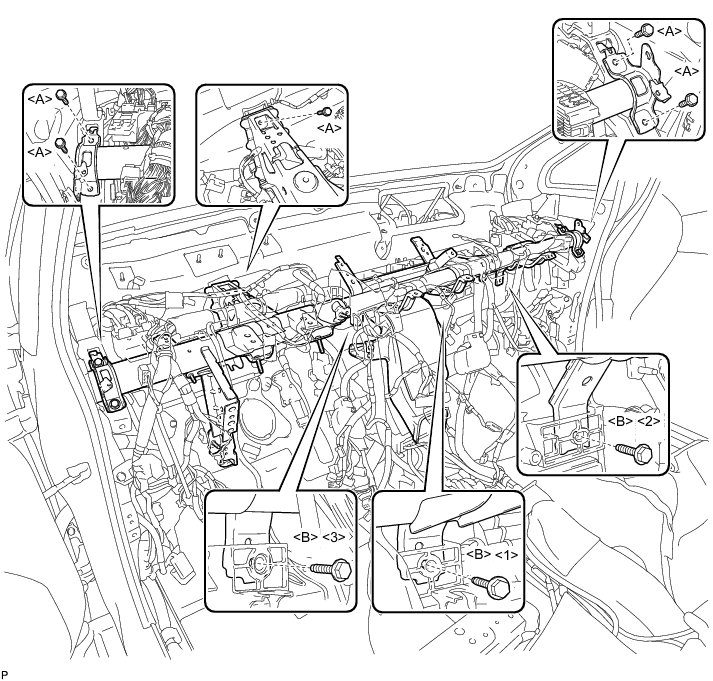 <A>
<A>
<A>
<A>
<A>
<A>
<B> <2>
<B> <3>
<B> <1>
P