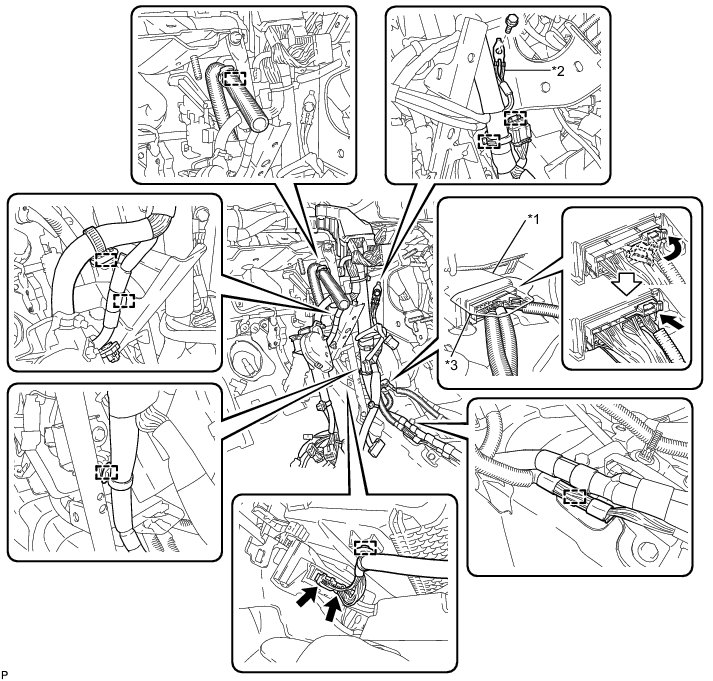 *2

*1

*3

P