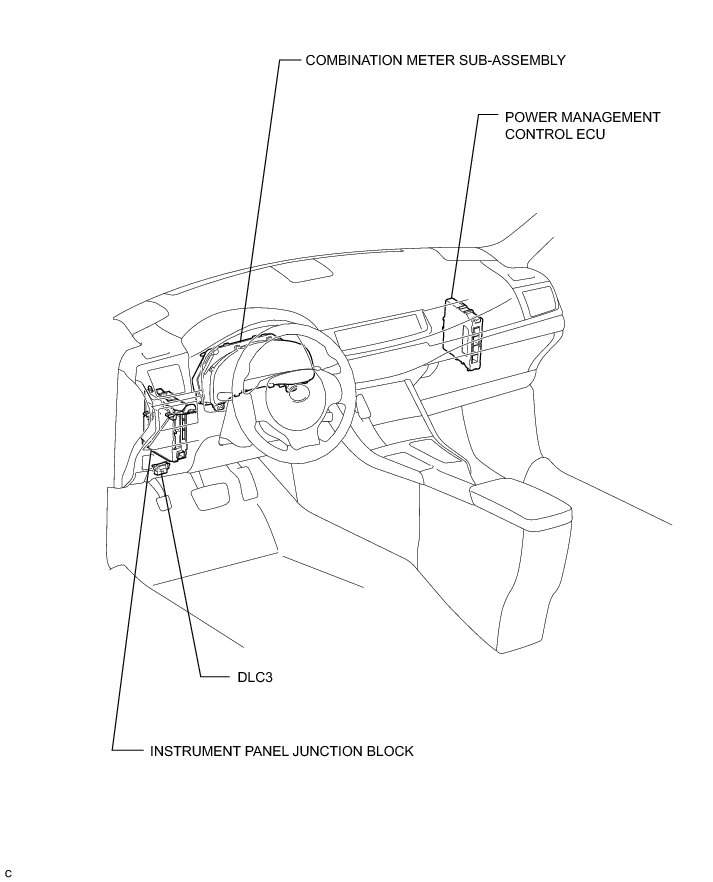 COMBINATION METER SUB-ASSEMBLY

POWER MANAGEMENT CONTROL ECU

DLC3

INSTRUMENT PANEL JUNCTION BLOCK

C