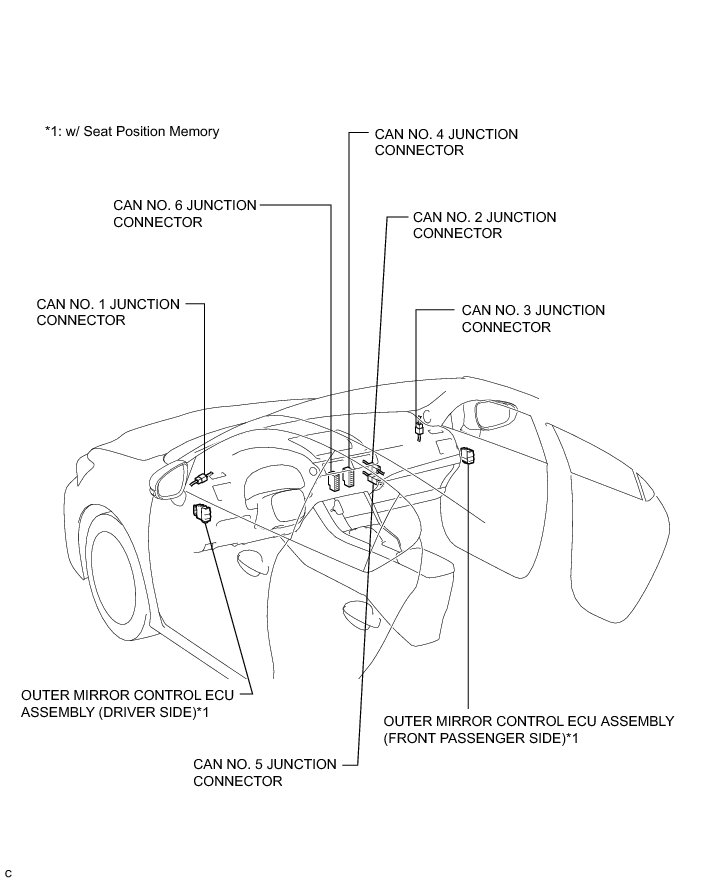 *1: w/ Seat Position Memory

CAN NO. 4 JUNCTION CONNECTOR

CAN NO. 6 JUNCTION CONNECTOR

CAN NO. 2 JUNCTION CONNECTOR

CAN NO. 1 JUNCTION CONNECTOR

CAN NO. 3 JUNCTION CONNECTOR

OUTER MIRROR CONTROL ECU ASSEMBLY (DRIVER SIDE)*1

OUTER MIRROR CONTROL ECU ASSEMBLY (FRONT PASSENGER SIDE)*1

CAN NO. 5 JUNCTION CONNECTOR

C