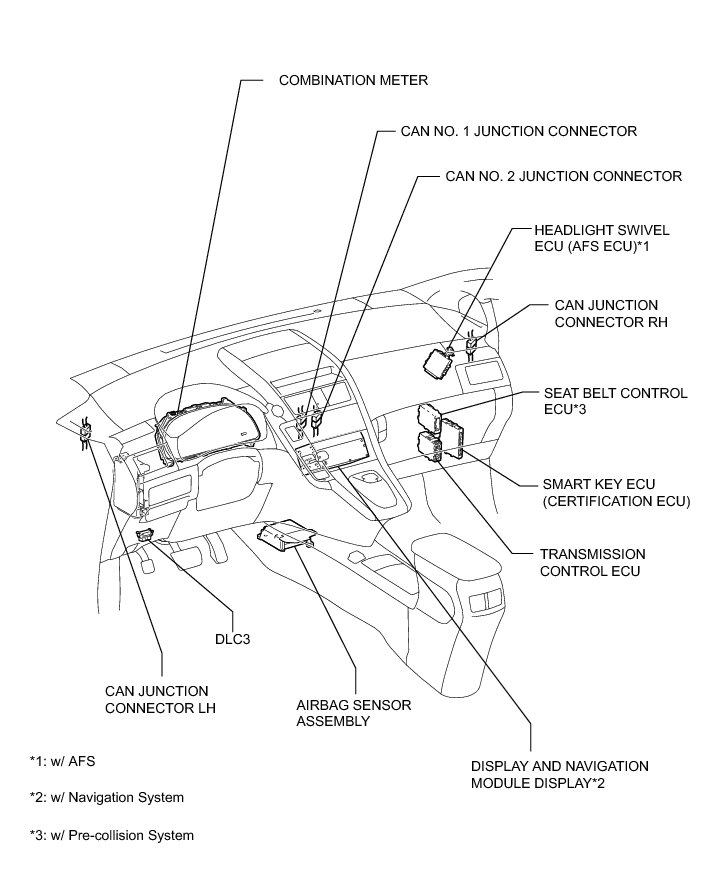 COMBINATION METER

CAN NO. 1 JUNCTION CONNECTOR

CAN NO. 2 JUNCTION CONNECTOR

HEADLIGHT SWIVEL ECU (AFS ECU)*1

CAN JUNCTION CONNECTOR RH

SEAT BELT CONTROL ECU*3

SMART KEY ECU (CERTIFICATION ECU)

TRANSMISSION CONTROL ECU

DLC3

CAN JUNCTION CONNECTOR LH

AIRBAG SENSOR ASSEMBLY

DISPLAY AND NAVIGATION MODULE DISPLAY*2

*1: w/ AFS

*2: w/ Navigation System

*3: w/ Pre-collision System