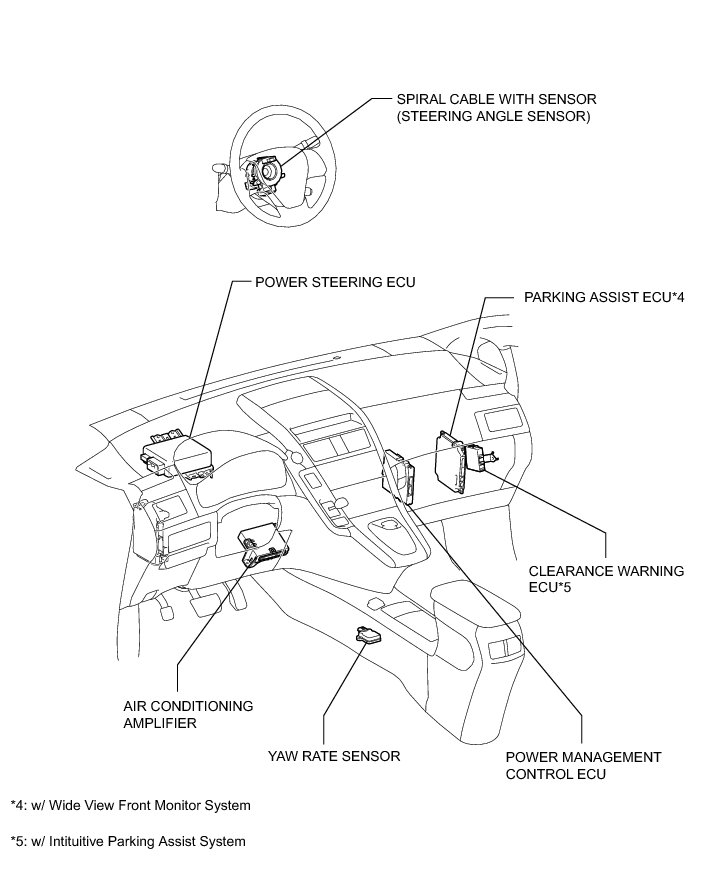 SPIRAL CABLE WITH SENSOR
(STEERING ANGLE SENSOR)

POWER STEERING ECU

PARKING ASSIST ECU*4

CLEARANCE WARNING
ECU*5

AIR CONDITIONING
AMPLIFIER

YAW RATE SENSOR

POWER MANAGEMENT
CONTROL ECU

*4: w/ Wide View Front Monitor System

*5: w/ Intituitive Parking Assist System