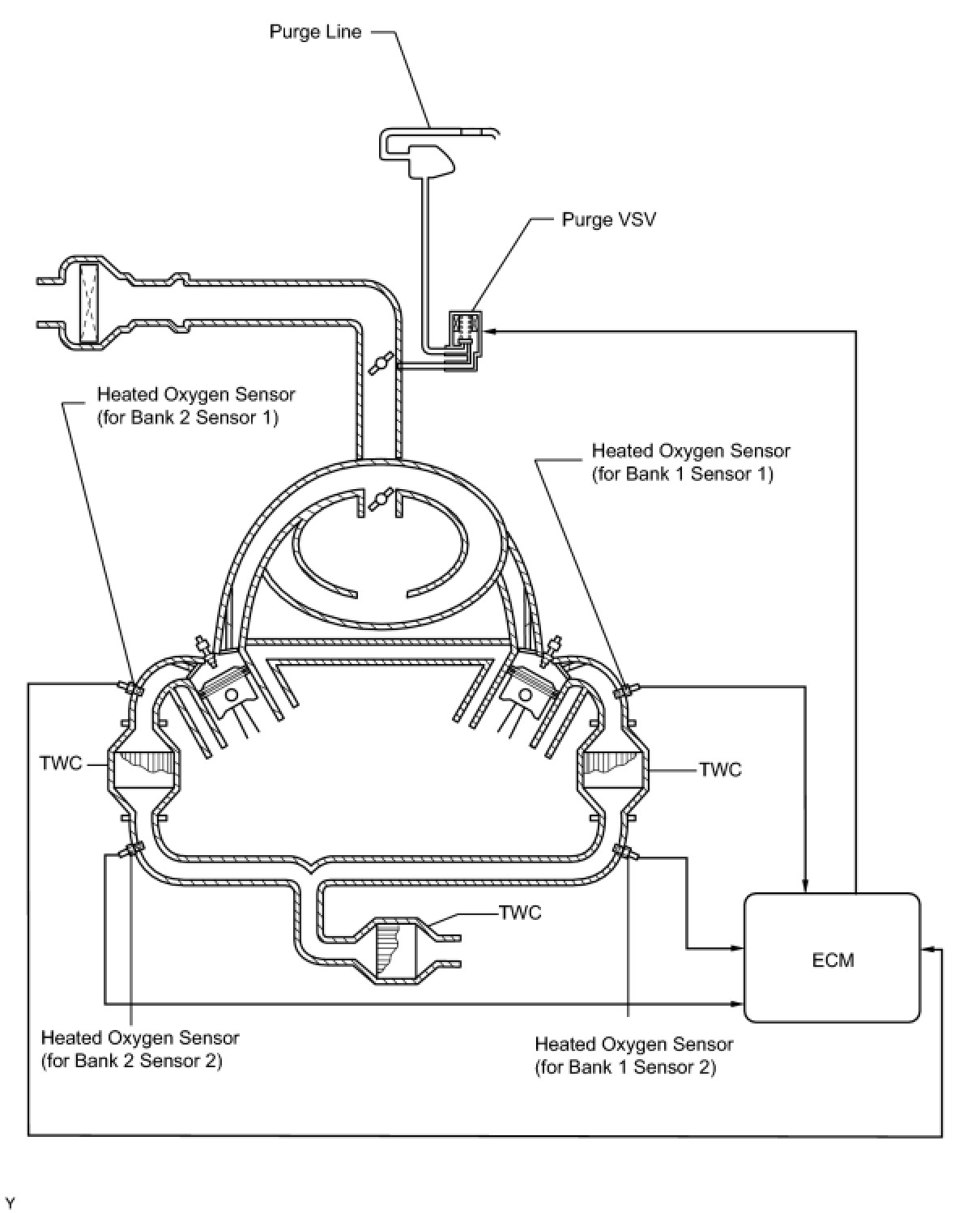 Purge Line

Purge VSV

Heated Oxygen Sensor (for Bank 2 Sensor 1)

Heated Oxygen Sensor (for Bank 1 Sensor 1)

TWC

TWC

TWC

ECM

Heated Oxygen Sensor (for Bank 2 Sensor 2)

Heated Oxygen Sensor (for Bank 1 Sensor 2)

Y