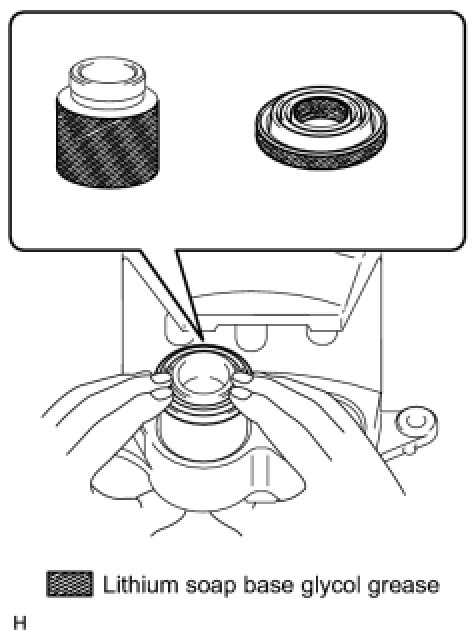 Lithium soap base glycol grease

H