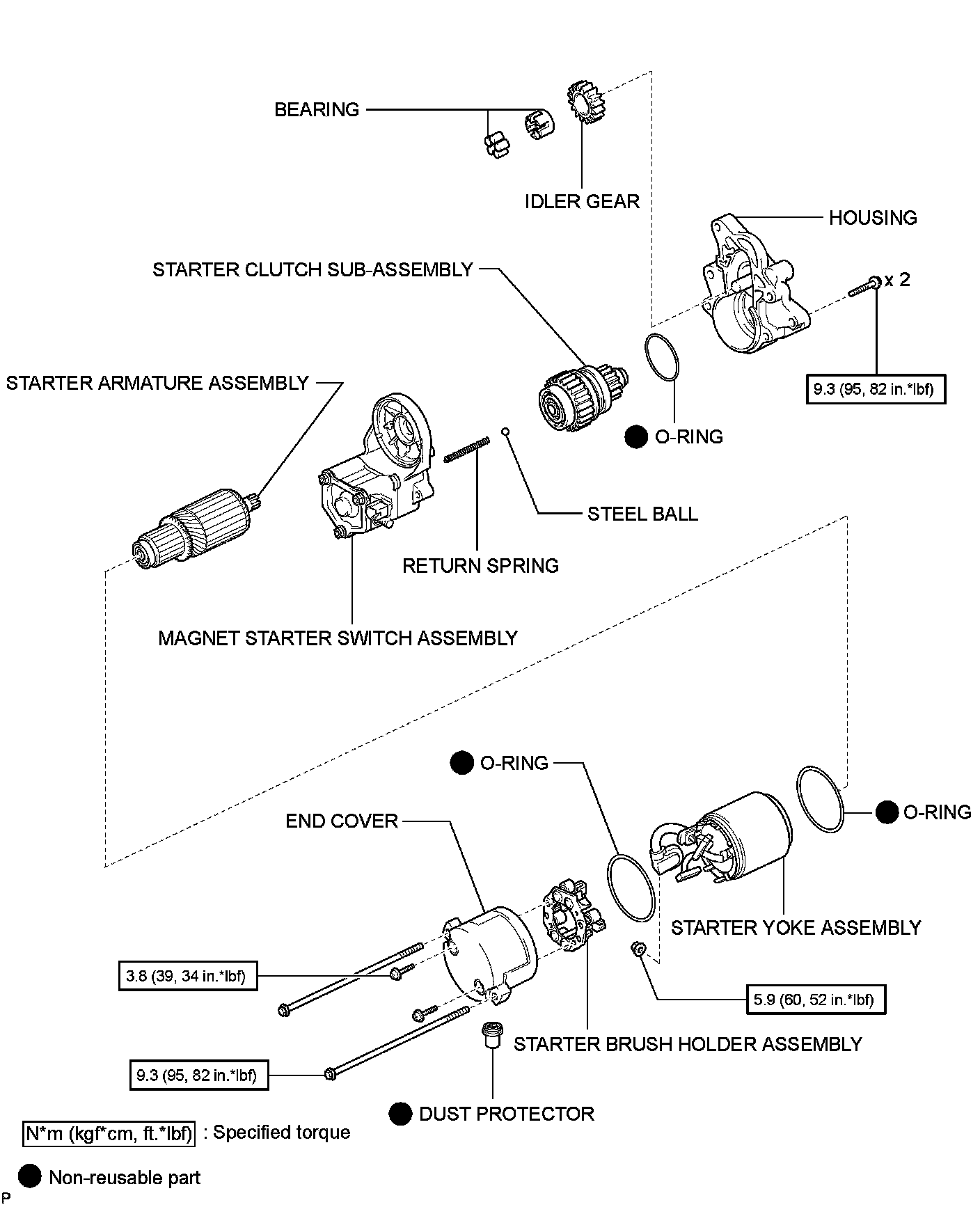 BEARING

IDLER GEAR

HOUSING

STARTER CLUTCH SUB-ASSEMBLY

x 2

9.3 (95, 82 in.*lbf)

STARTER ARMATURE ASSEMBLY

O-RING

STEEL BALL

RETURN SPRING

MAGNET STARTER SWITCH ASSEMBLY

O-RING

O-RING

END COVER

STARTER YOKE ASSEMBLY

3.8 (39, 34 in.*lbf)

5.9 (60, 52 in.*lbf)

STARTER BRUSH HOLDER ASSEMBLY

9.3 (95, 82 in.*lbf)

DUST PROTECTOR

N*m (kgf*cm, ft.*lbf) : Specified torque

Non-reusable part

P