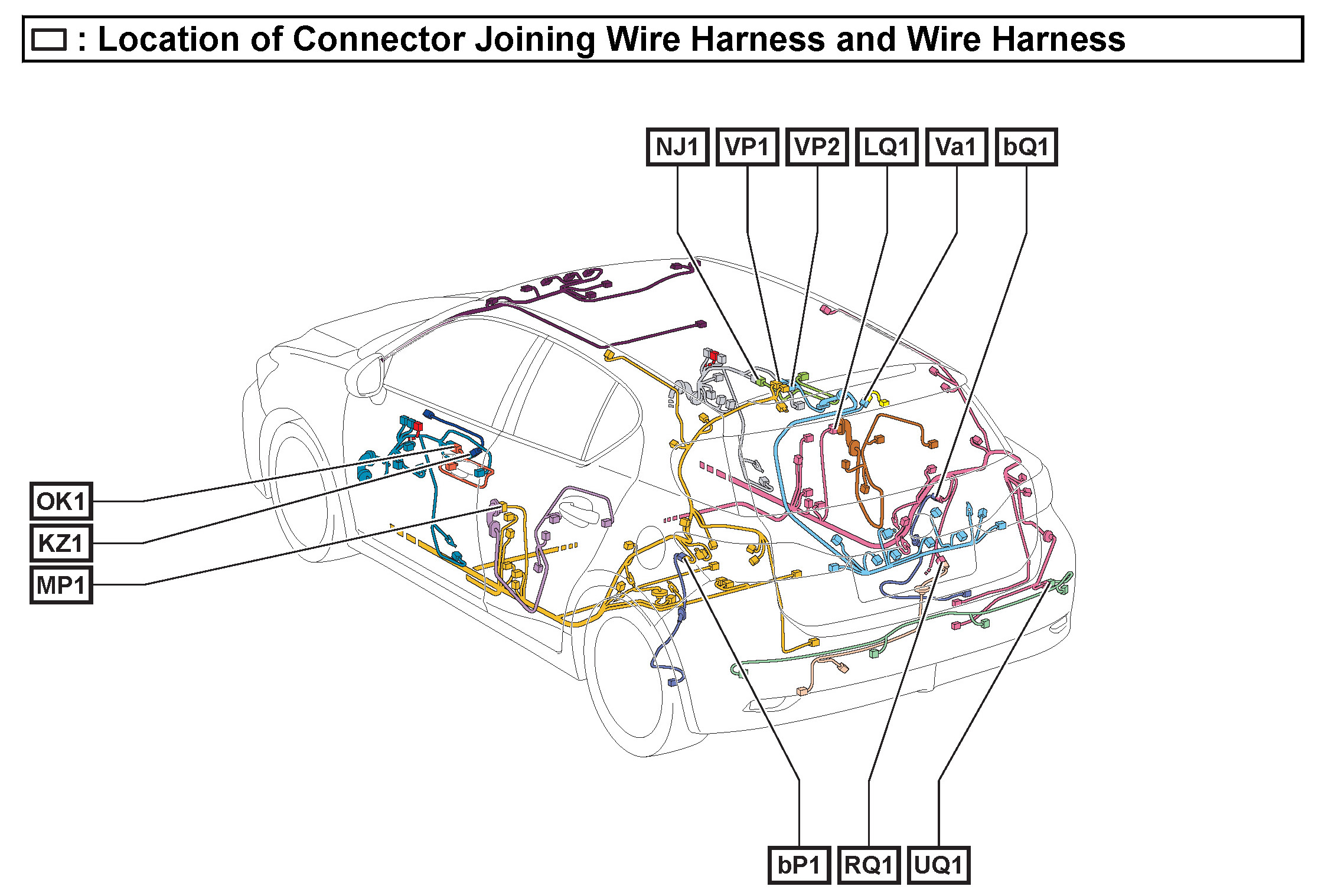 : Location of Connector Joining Wire Harness and Wire Harness

NJ1 VP1 VP2 LQ1 Va1 bQ1

OK1
KZ1
MP1

bP1 RQ1 UQ1