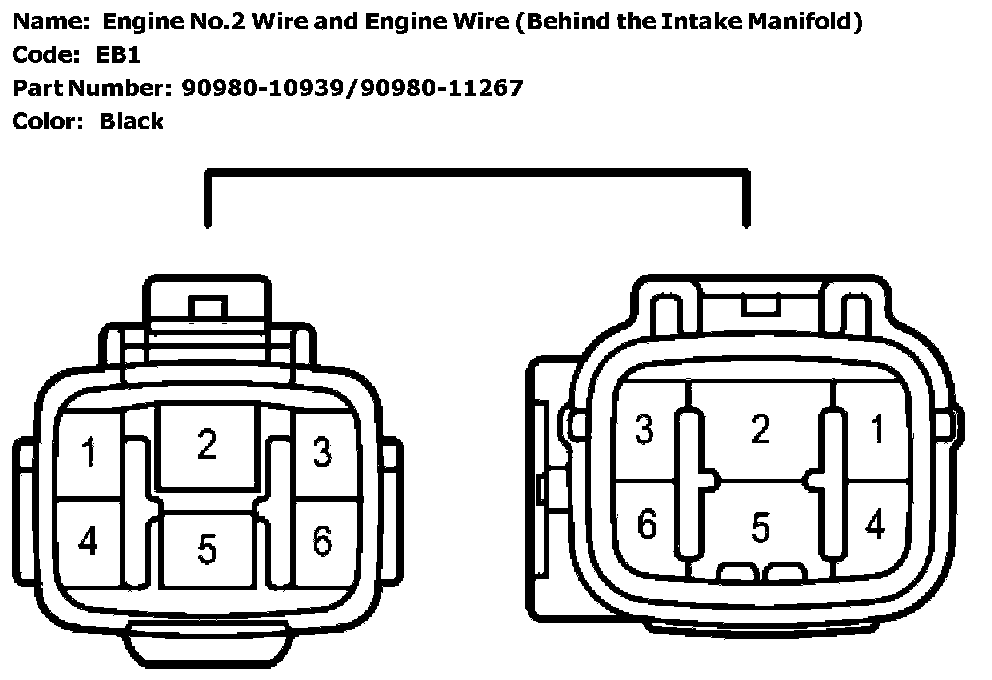 Name: Engine No.2 Wire and Engine Wire (Behind the Intake Manifold)
Code: EB1
Part Number: 90980-10939/90980-11267
Color: Black

1 2 3
4 5 6

3 2 1
6 5 4