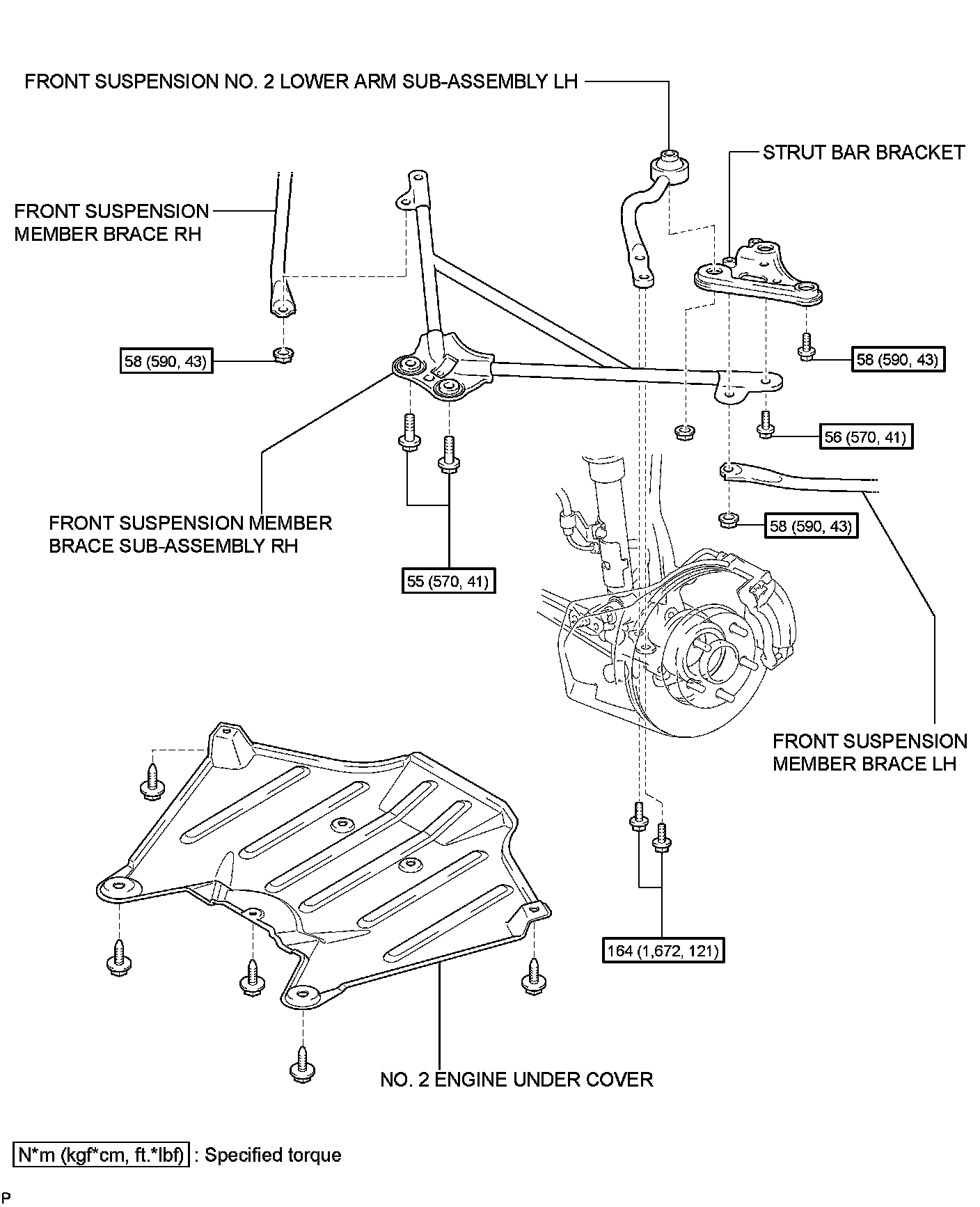 FRONT SUSPENSION NO. 2 LOWER ARM SUB-ASSEMBLY LH

STRUT BAR BRACKET

FRONT SUSPENSION MEMBER BRACE RH

58 (590, 43)

58 (590, 43)

56 (570, 41)

58 (590, 43)

FRONT SUSPENSION MEMBER BRACE SUB-ASSEMBLY RH

55 (570, 41)

FRONT SUSPENSION MEMBER BRACE LH

164 (1,672, 121)

NO. 2 ENGINE UNDER COVER

N*m (kgf*cm, ft.*lbf) : Specified torque

P