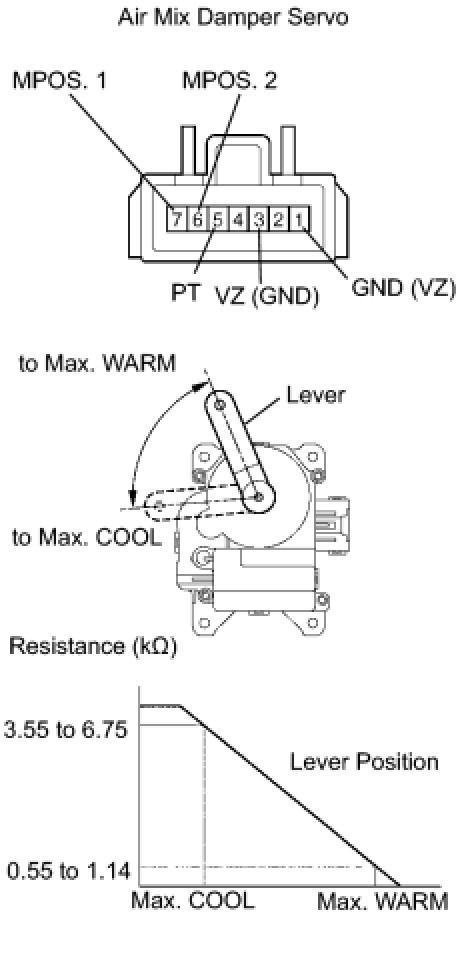 Air Mix Damper Servo

MPOS. 1
MPOS. 2
7 6 5 4 3 2 1
PT
VZ (GND)
GND (VZ)

to Max. WARM
Lever
to Max. COOL

Resistance (kΩ)
3.55 to 6.75
Lever Position
0.55 to 1.14
Max. COOL
Max. WARM