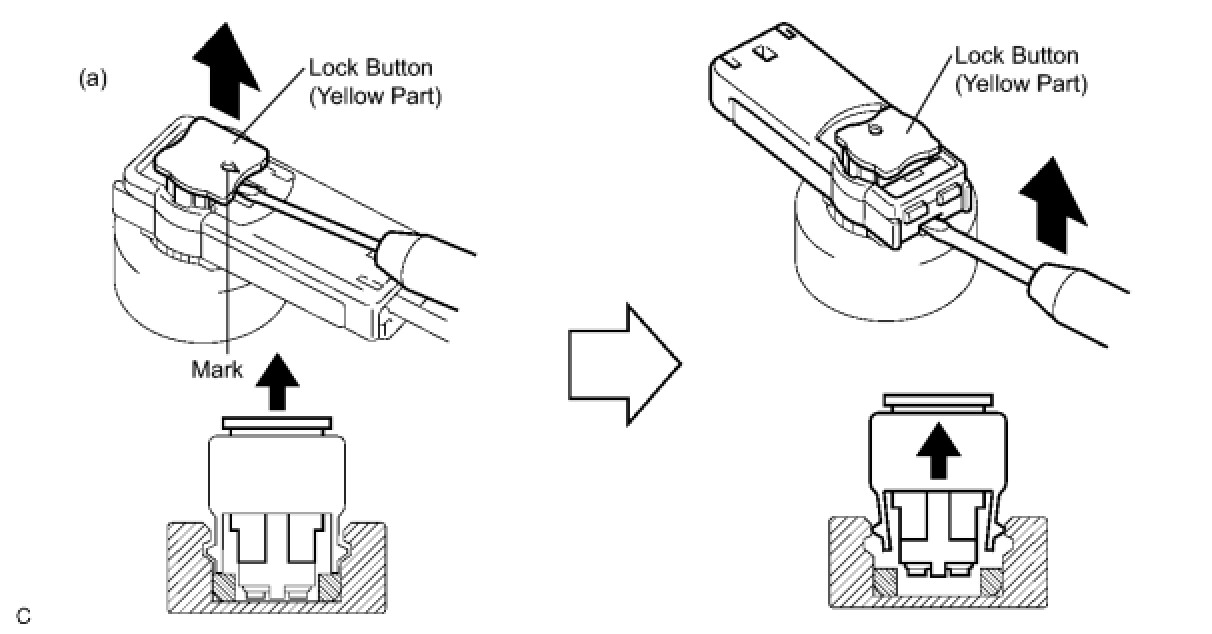 (a)

Lock Button
(Yellow Part)

Mark

Lock Button
(Yellow Part)

C