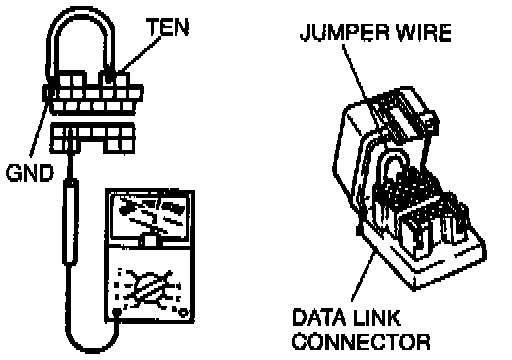 TEN
GND
JUMPER WIRE
DATA LINK CONNECTOR