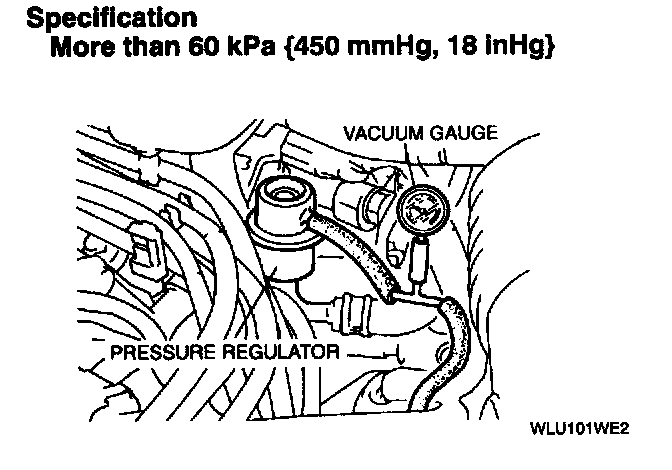 Specification
More than 60 kPa {450 mmHg, 18 inHg}

VACUUM GAUGE

PRESSURE REGULATOR

WLU101WE2