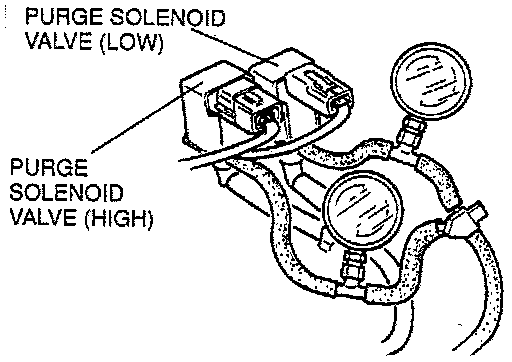 PURGE SOLENOID VALVE (LOW)

PURGE SOLENOID VALVE (HIGH)