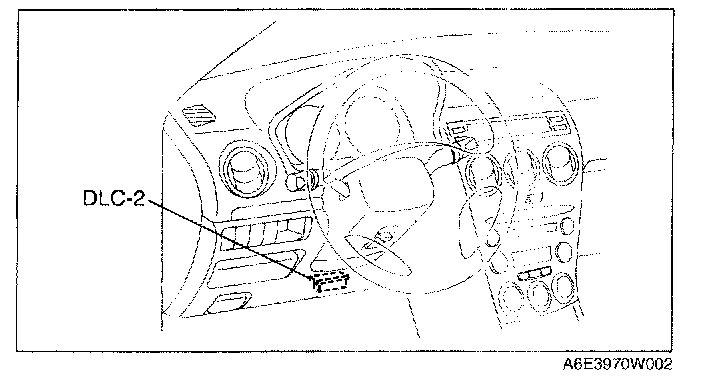 DLC-2

A6E3970W002