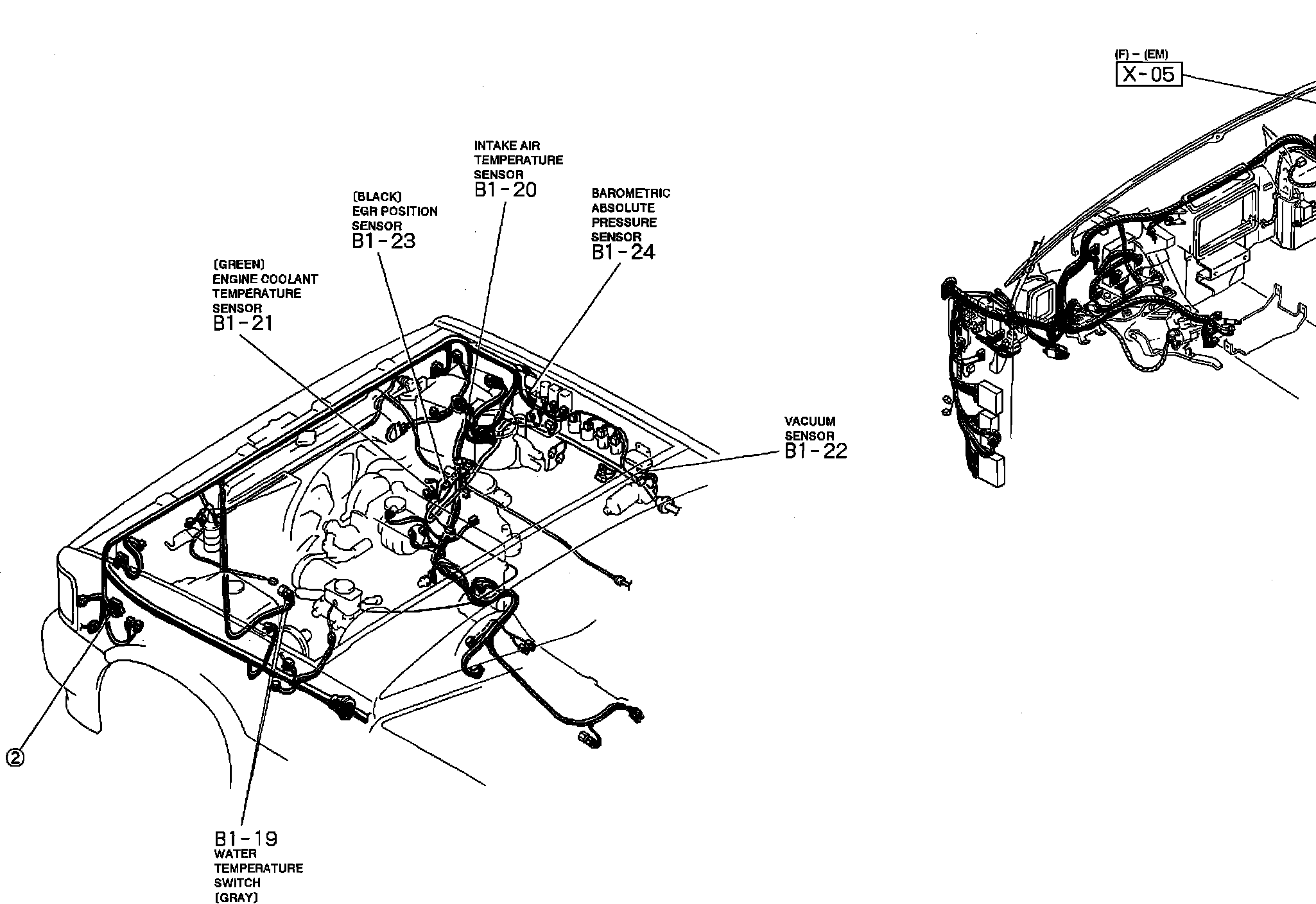 (F) – (EM)
X-05

INTAKE AIR TEMPERATURE SENSOR
B1-20

(BLACK)
EGR POSITION SENSOR
B1-23

BAROMETRIC ABSOLUTE PRESSURE SENSOR
B1-24

(GREEN)
ENGINE COOLANT TEMPERATURE SENSOR
B1-21

VACUUM SENSOR
B1-22

②

B1-19
WATER TEMPERATURE SWITCH
(GRAY)