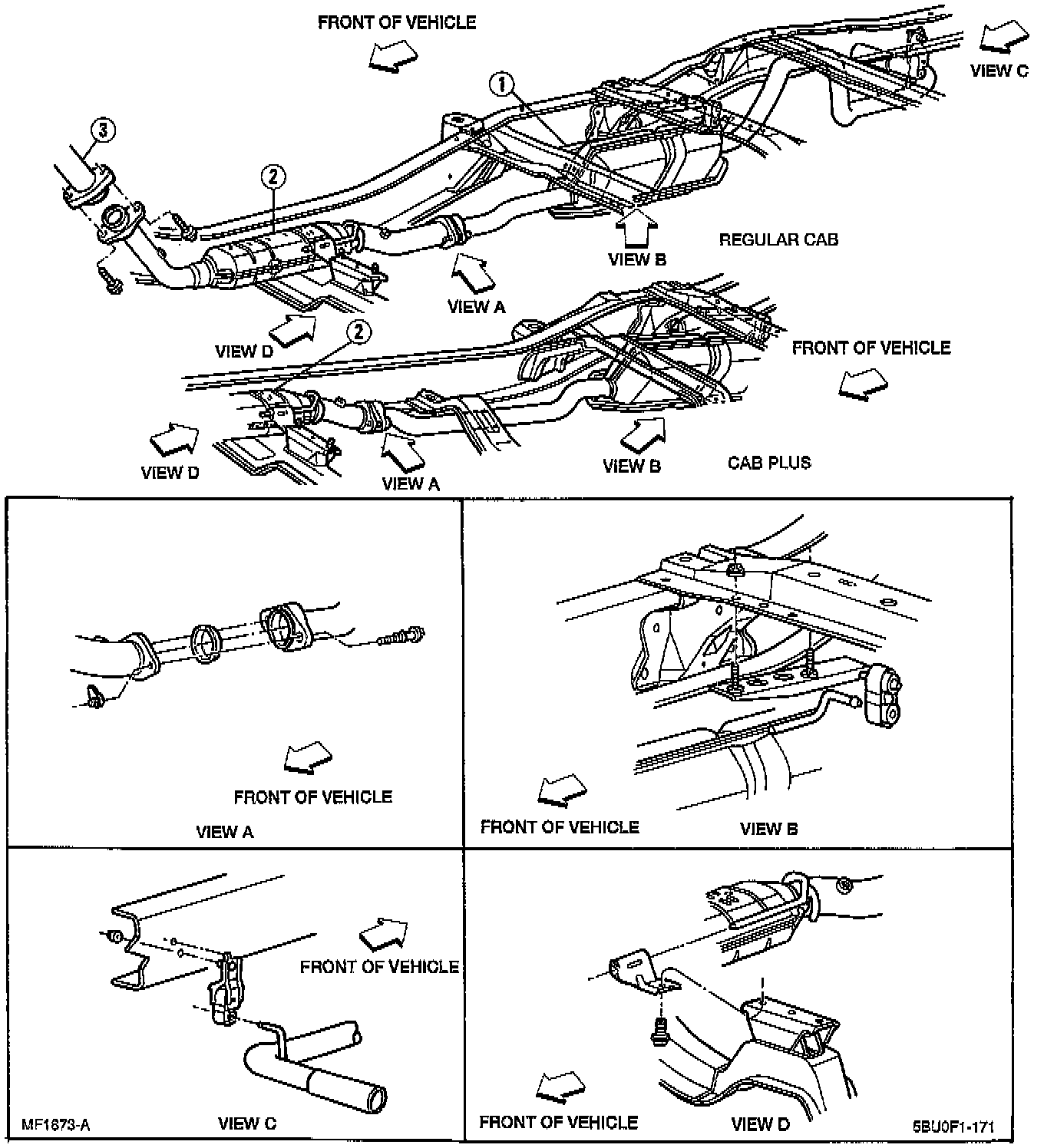 FRONT OF VEHICLE

VIEW C

1

3

2

REGULAR CAB

VIEW B

VIEW A

VIEW D

2

FRONT OF VEHICLE

VIEW D

VIEW A

VIEW B

CAB PLUS

FRONT OF VEHICLE

VIEW A

FRONT OF VEHICLE

VIEW B

FRONT OF VEHICLE

MF1673-A

VIEW C

FRONT OF VEHICLE

VIEW D

5BU0F1-171