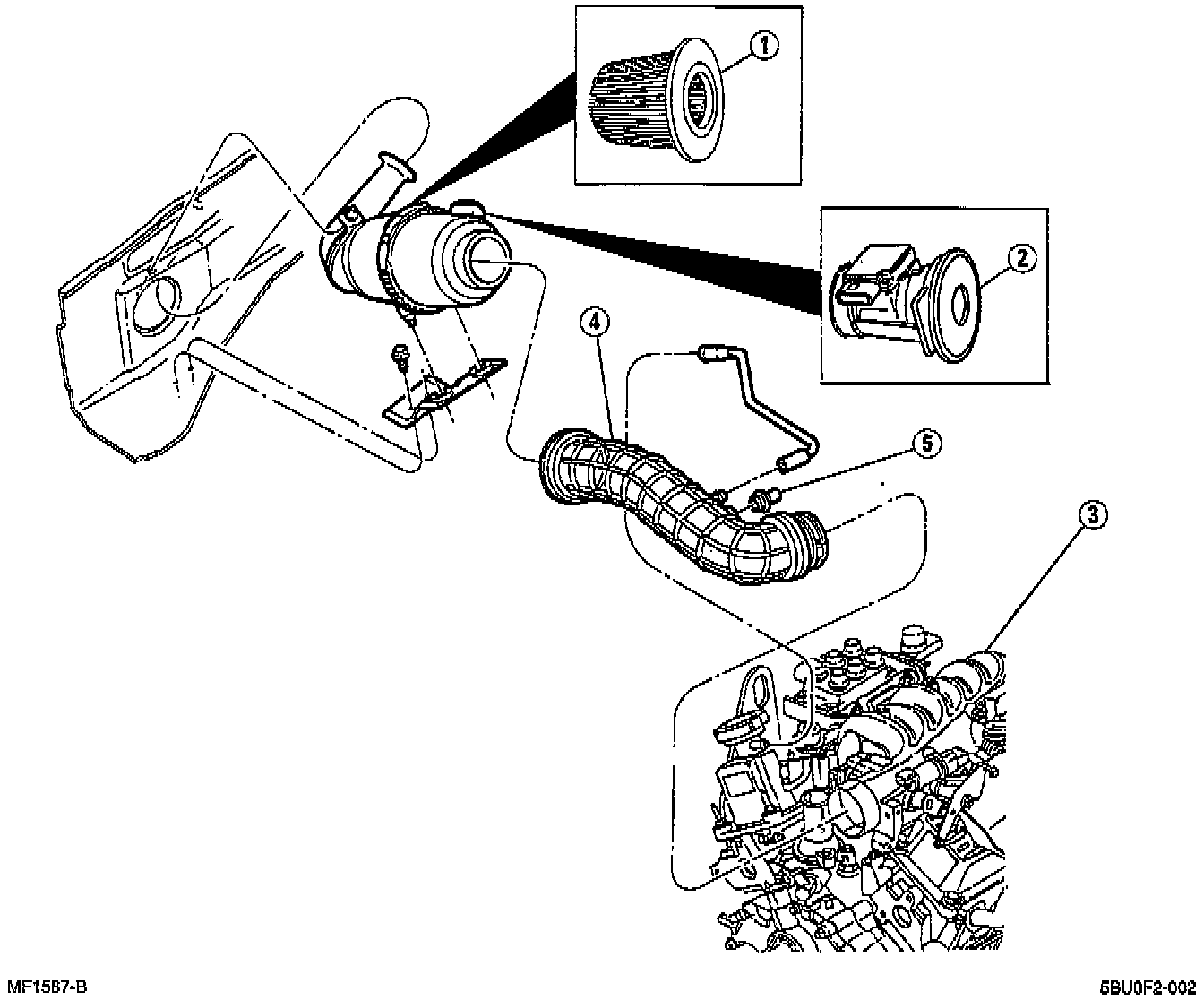 1
2
4
5
3
MF1567-B
5BU0F2-002