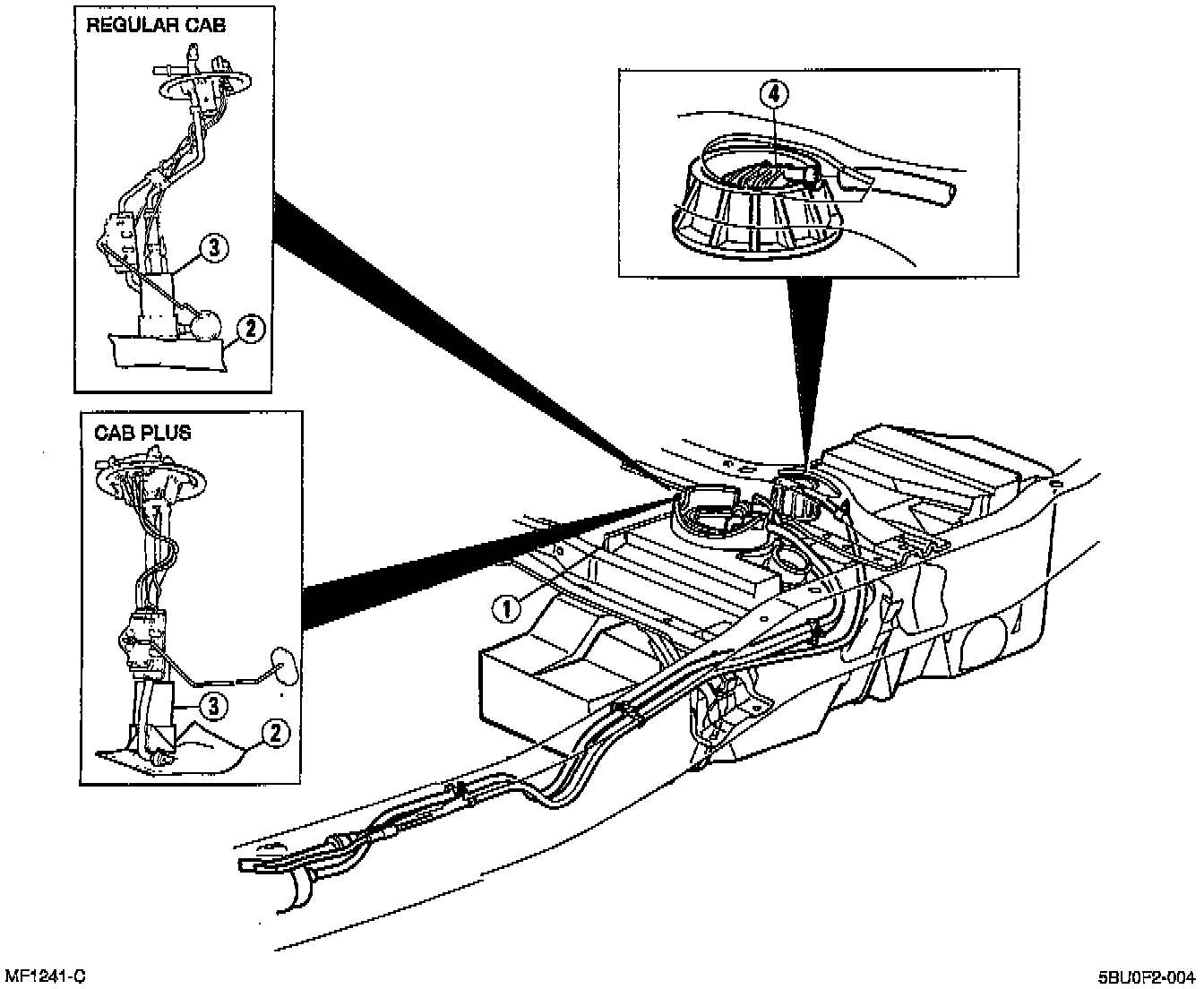 REGULAR CAB

3

2

4

CAB PLUS

1

3

2

MF1241-C

5BU0F2-004