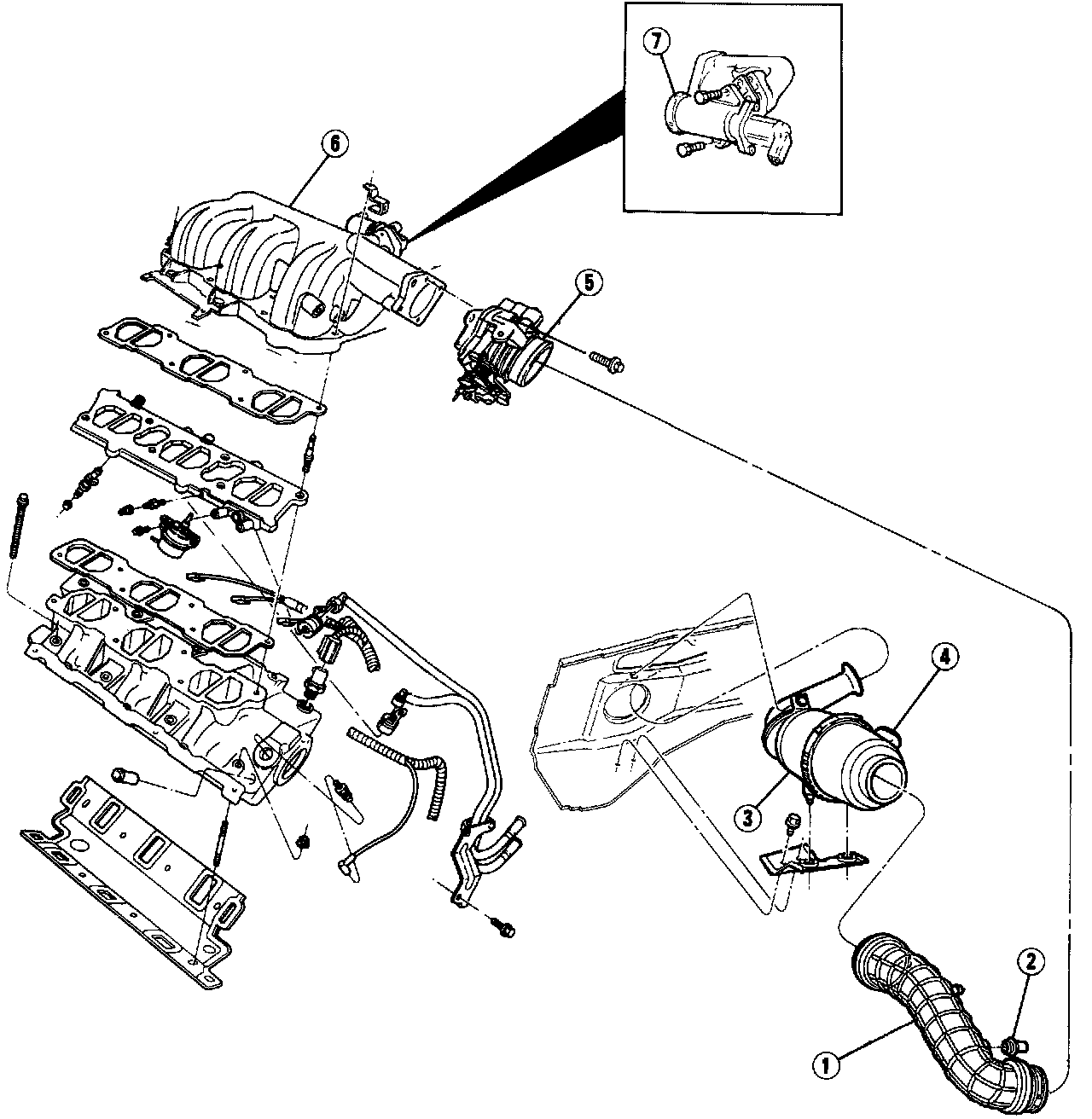 7
6
5
4
3
2
1