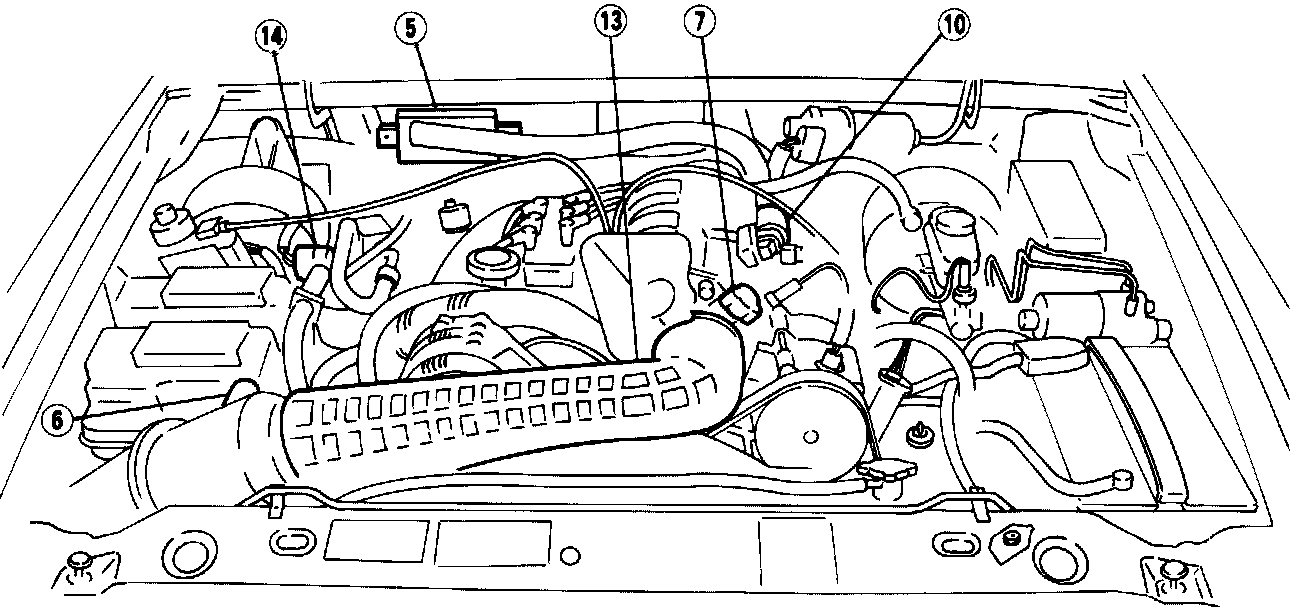 14
5
13
7
10
6