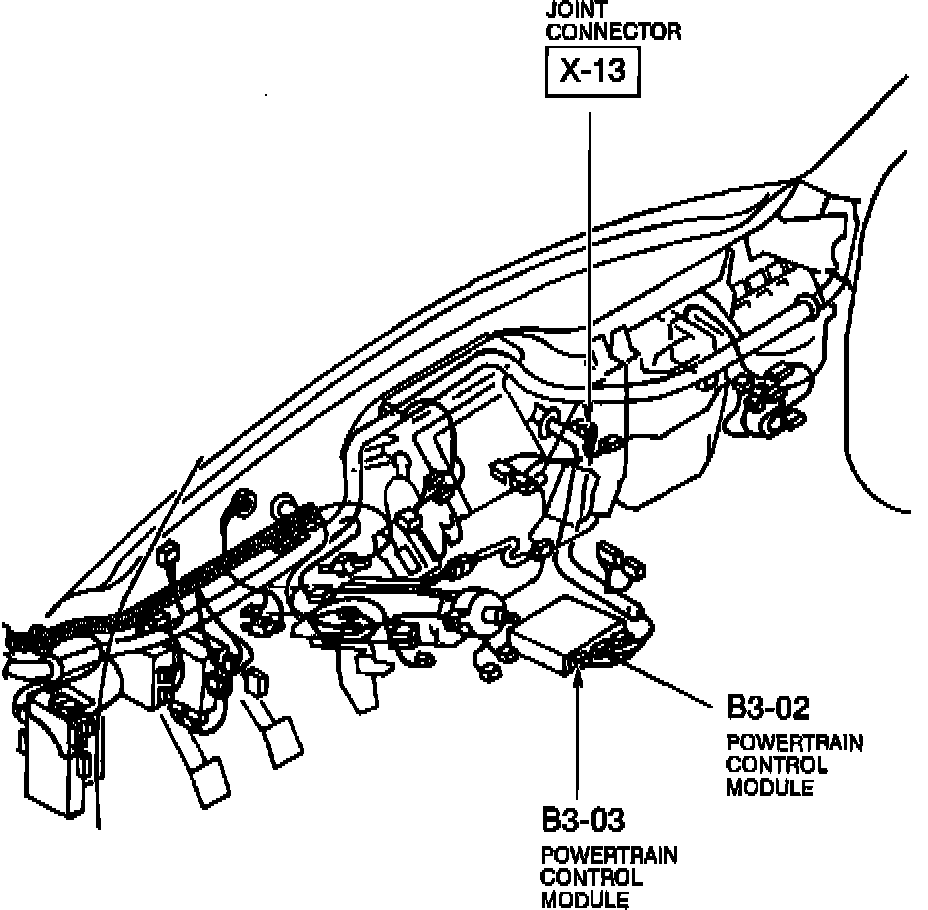 JOINT CONNECTOR

X-13

B3-02
POWERTRAIN CONTROL MODULE

B3-03
POWERTRAIN CONTROL MODULE