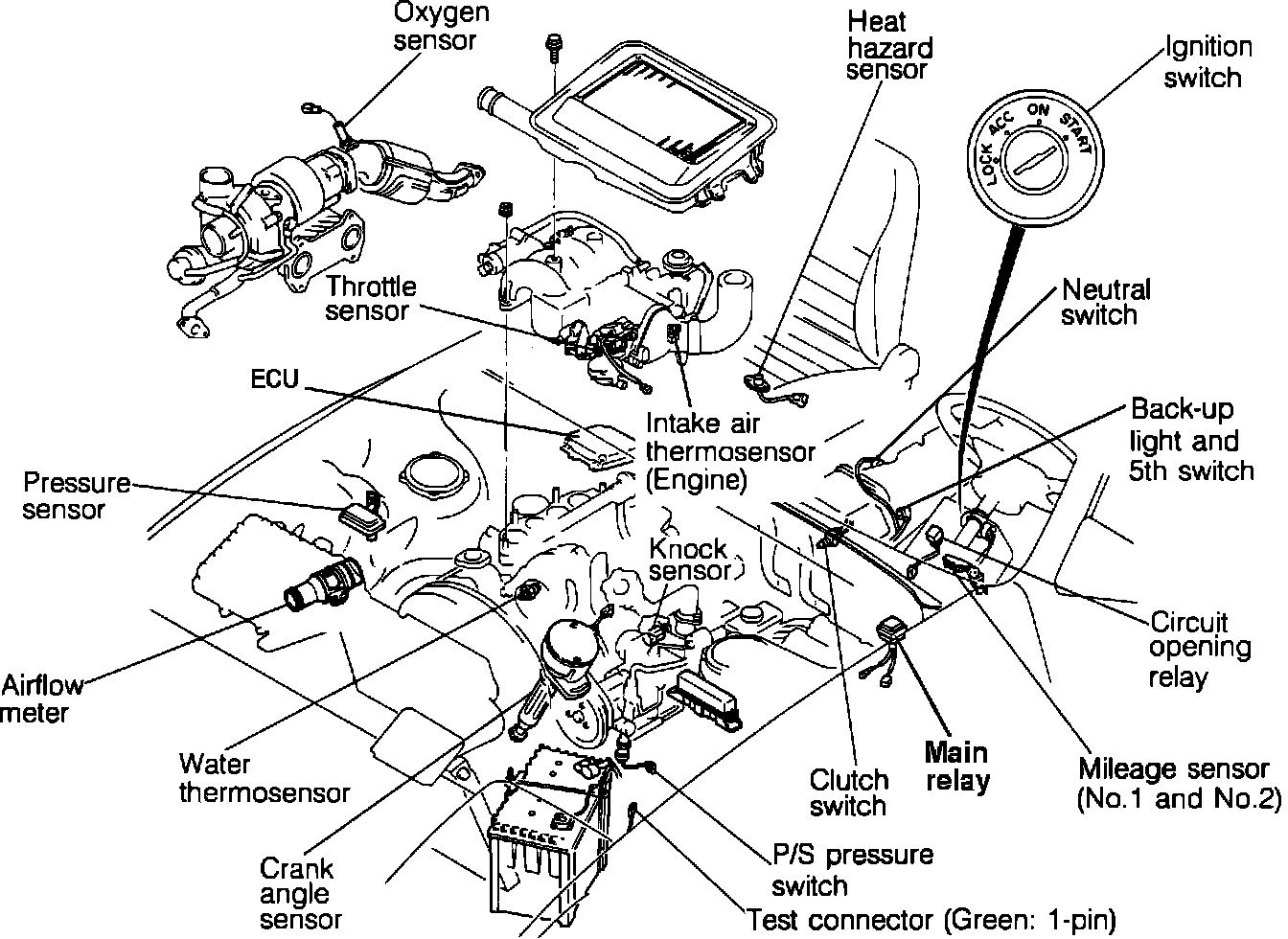 Oxygen sensor

Heat hazard sensor

Ignition switch

LOCK ACC ON START

Throttle sensor

Neutral switch

ECU

Intake air thermosensor (Engine)

Back-up light and 5th switch

Pressure sensor

Knock sensor

Circuit opening relay

Airflow meter

Water thermosensor

Clutch switch

Main relay

Mileage sensor (No.1 and No.2)

Crank angle sensor

P/S pressure switch

Test connector (Green: 1-pin)