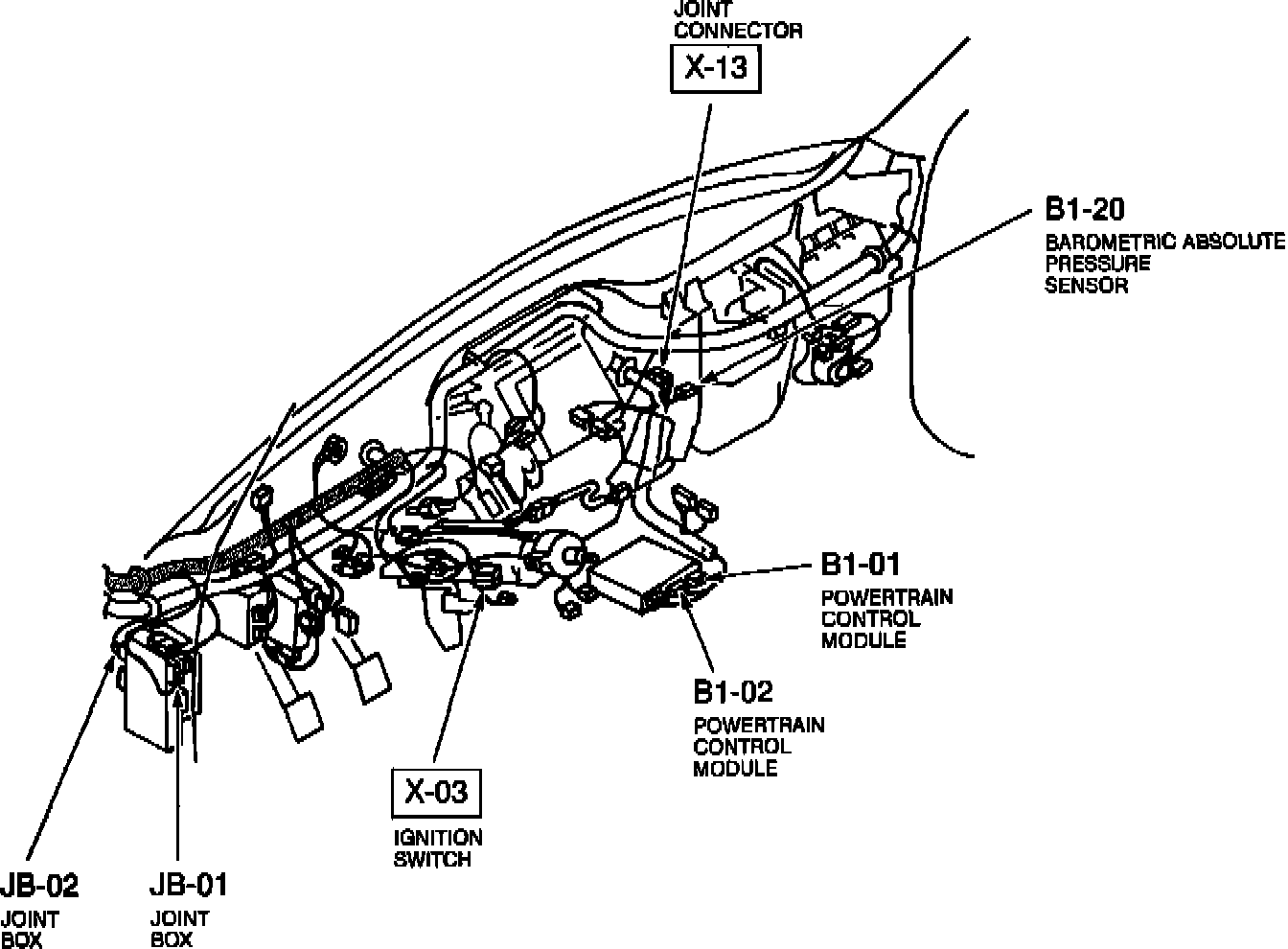 JOINT CONNECTOR
X-13

B1-20
BAROMETRIC ABSOLUTE PRESSURE SENSOR

B1-01
POWERTRAIN CONTROL MODULE

B1-02
POWERTRAIN CONTROL MODULE

X-03
IGNITION SWITCH

JB-02
JOINT BOX

JB-01
JOINT BOX