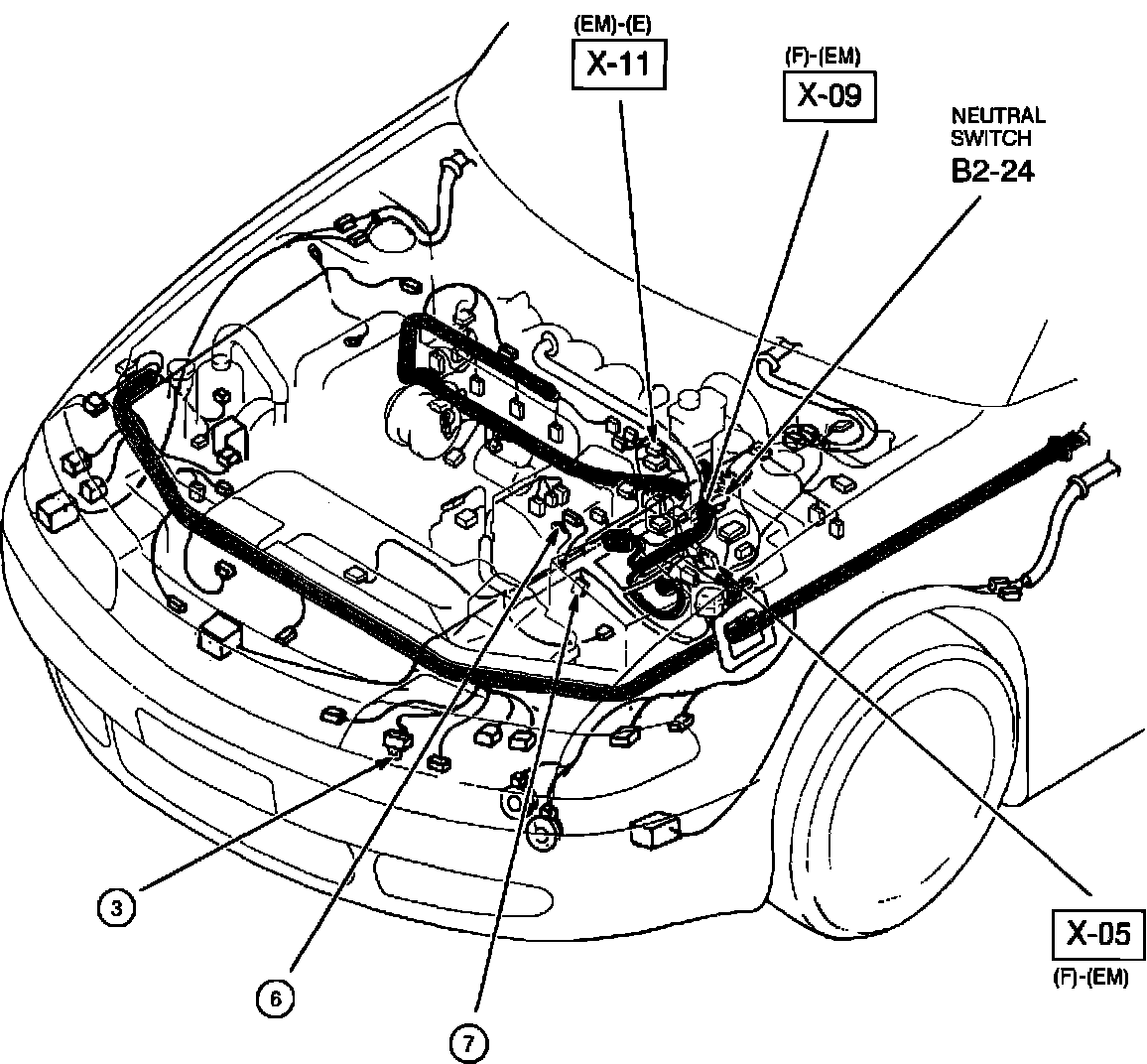 (EM)-(E)
X-11

(F)-(EM)
X-09

NEUTRAL SWITCH
B2-24

3

6

7

X-05
(F)-(EM)