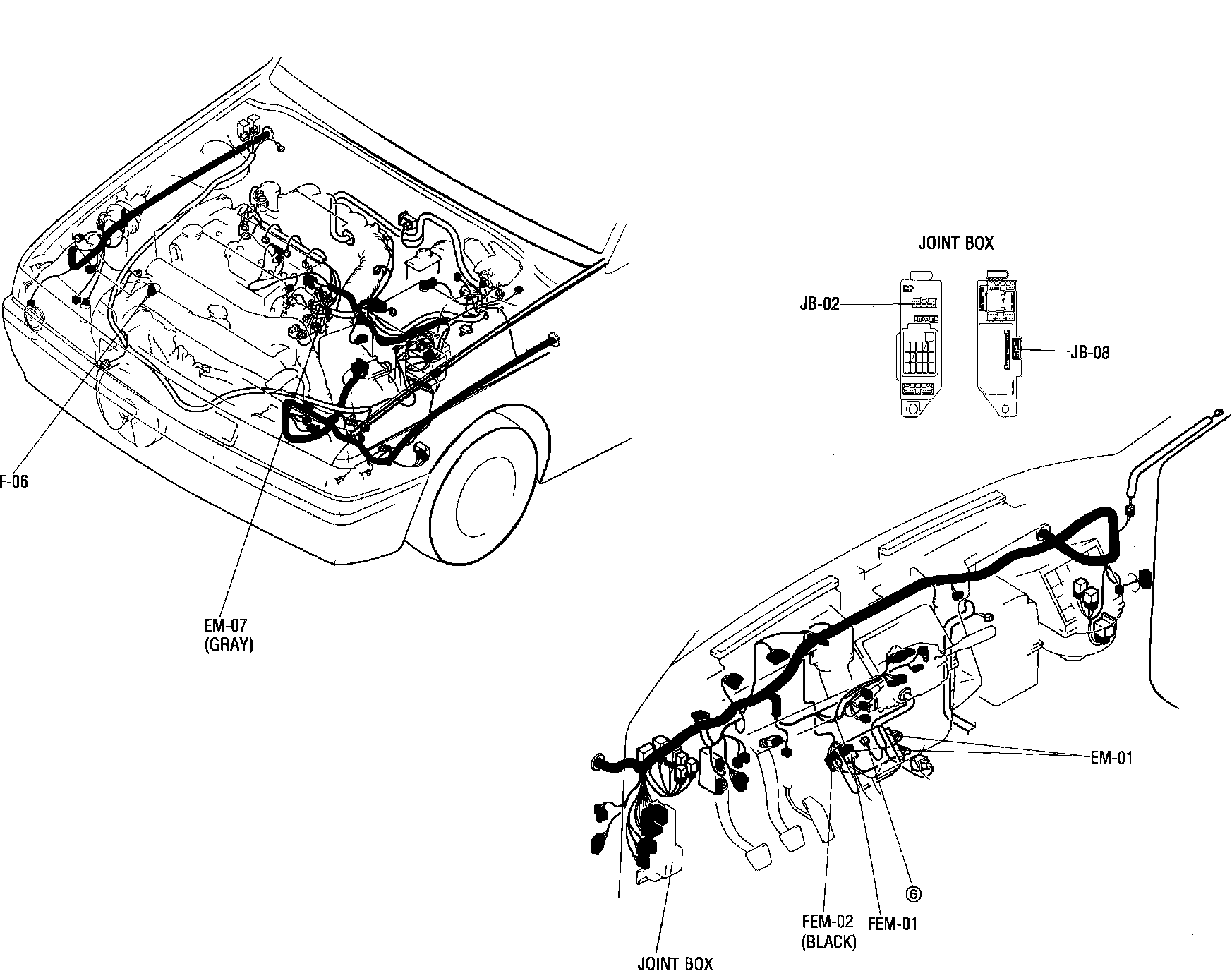 JOINT BOX

JB-02

JB-08

F-06

EM-07 (GRAY)

EM-01

⑥

FEM-02 (BLACK)

FEM-01

JOINT BOX