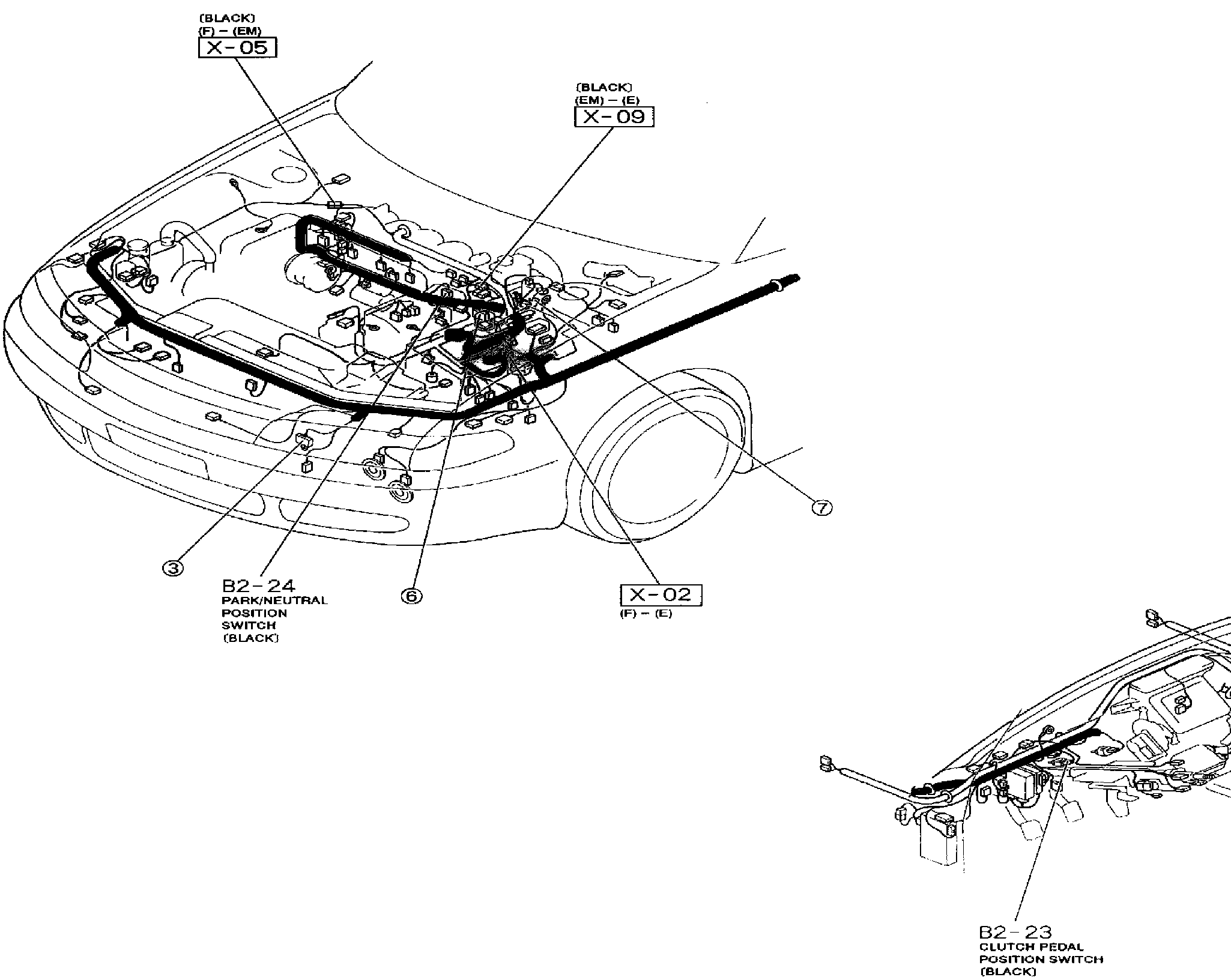 (BLACK)
(F) – (EM)
X-05

(BLACK)
(EM) – (E)
X-09

⑦

③

B2-24
PARK/NEUTRAL
POSITION
SWITCH
(BLACK)

⑥

X-02
(F) – (E)

B2-23
CLUTCH PEDAL
POSITION SWITCH
(BLACK)