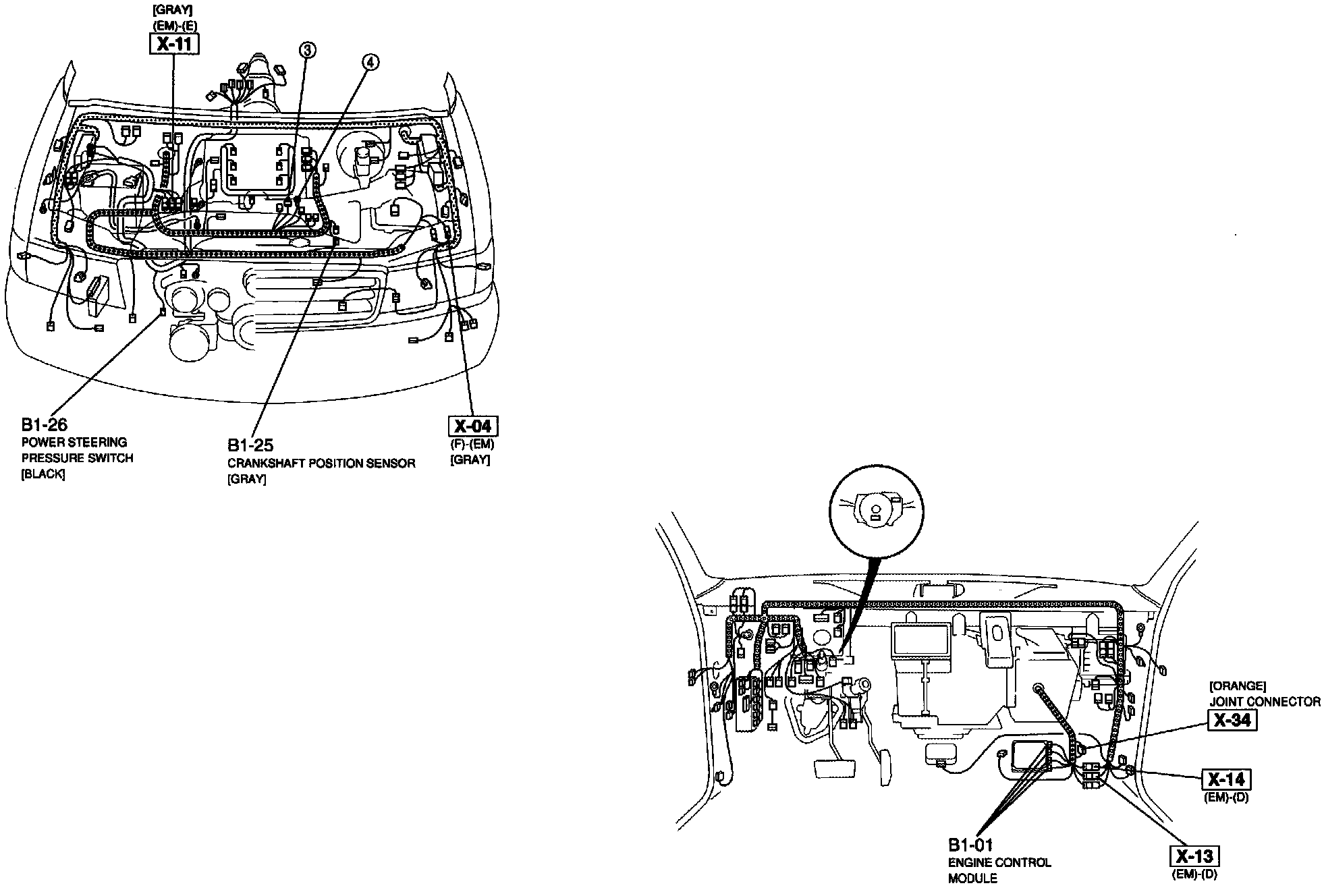 [GRAY]
(EM)-(E)
X-11

3

4

B1-26
POWER STEERING
PRESSURE SWITCH
[BLACK]

B1-25
CRANKSHAFT POSITION SENSOR
[GRAY]

X-04
(F)-(EM)
[GRAY]

[ORANGE]
JOINT CONNECTOR
X-34

X-14
(EM)-(D)

B1-01
ENGINE CONTROL
MODULE

X-13
(EM)-(D)