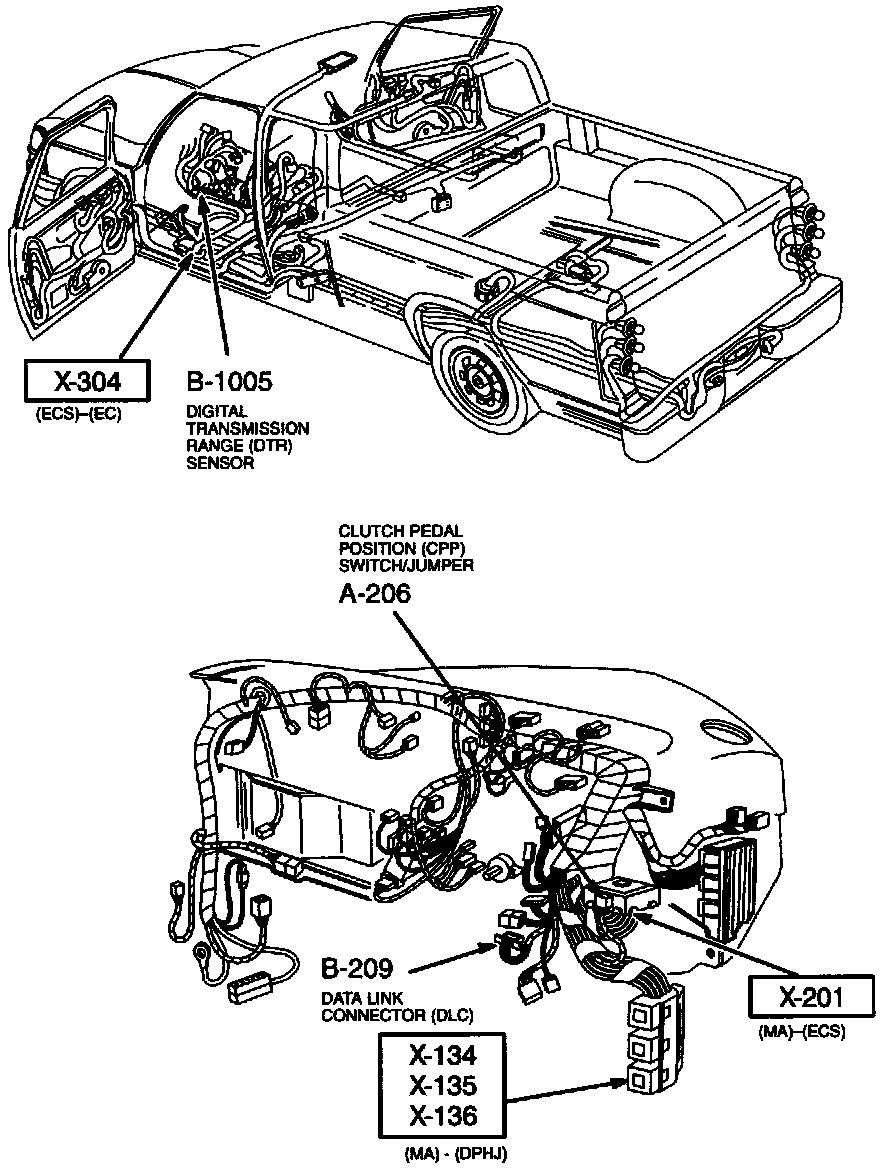 X-304
(ECS)–(EC)

B-1005
DIGITAL TRANSMISSION RANGE (DTR) SENSOR

CLUTCH PEDAL POSITION (CPP) SWITCH/JUMPER
A-206

B-209
DATA LINK CONNECTOR (DLC)

X-201
(MA)–(ECS)

X-134
X-135
X-136
(MA) - (DPHJ)