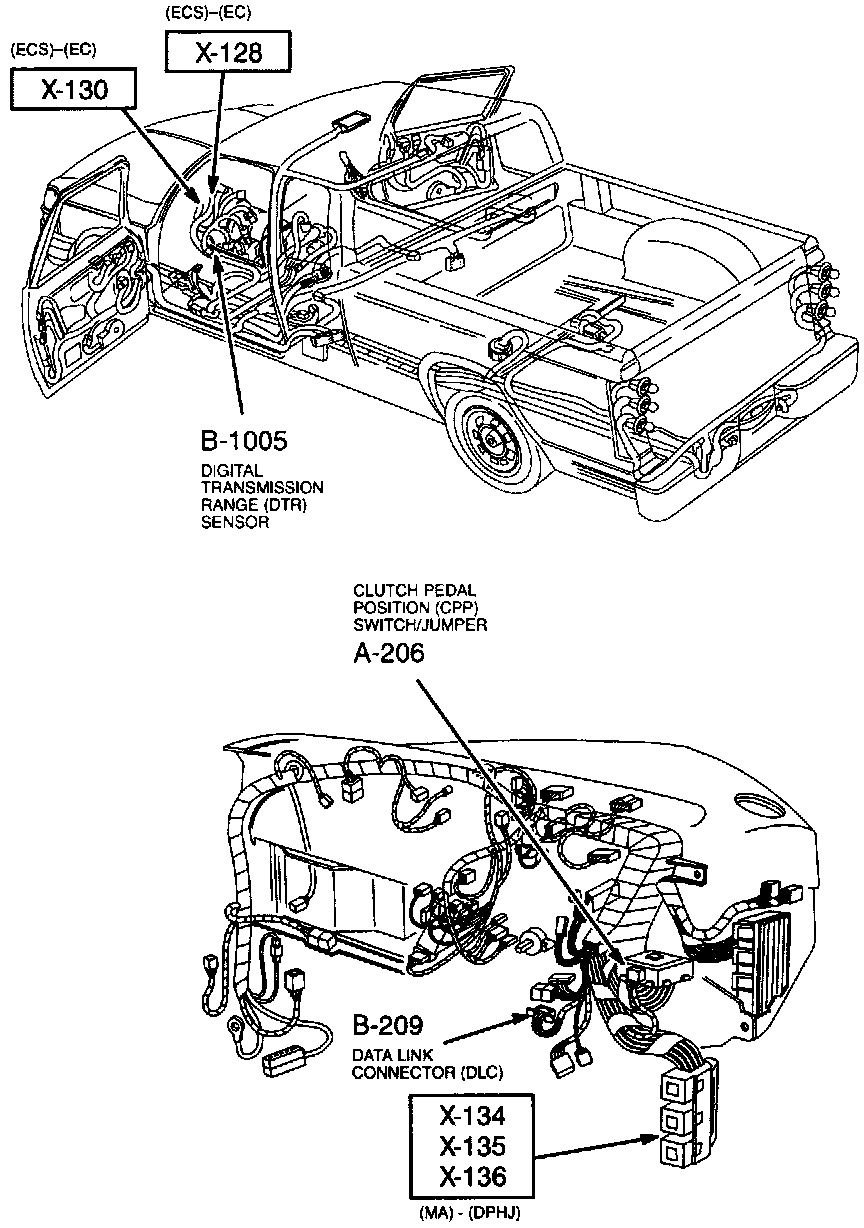 (ECS)–(EC)
X-128

(ECS)–(EC)
X-130

B-1005
DIGITAL TRANSMISSION RANGE (DTR) SENSOR

CLUTCH PEDAL POSITION (CPP) SWITCH/JUMPER
A-206

B-209
DATA LINK CONNECTOR (DLC)

X-134
X-135
X-136
(MA) - (DPHJ)