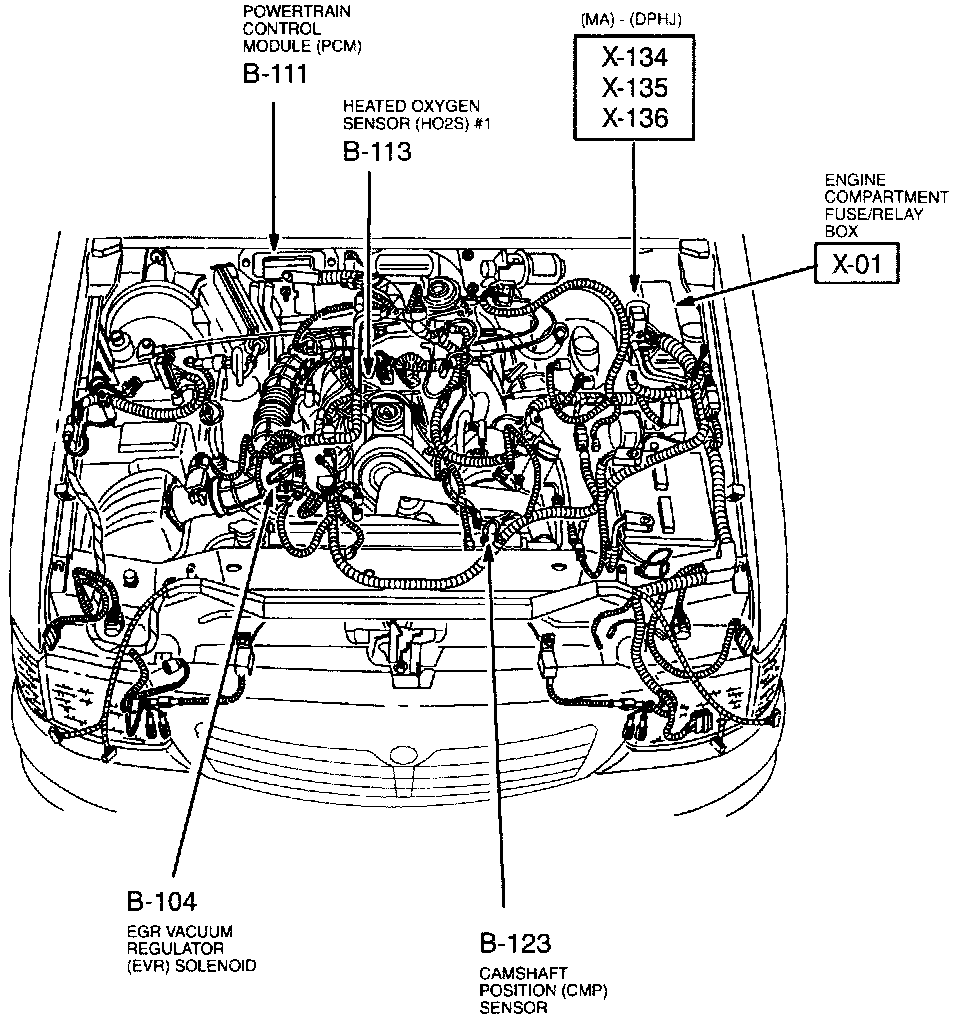 POWERTRAIN CONTROL MODULE (PCM)
B-111

HEATED OXYGEN SENSOR (HO2S) #1
B-113

(MA) - (DPHJ)
X-134
X-135
X-136

ENGINE COMPARTMENT FUSE/RELAY BOX
X-01

B-104
EGR VACUUM REGULATOR (EVR) SOLENOID

B-123
CAMSHAFT POSITION (CMP) SENSOR