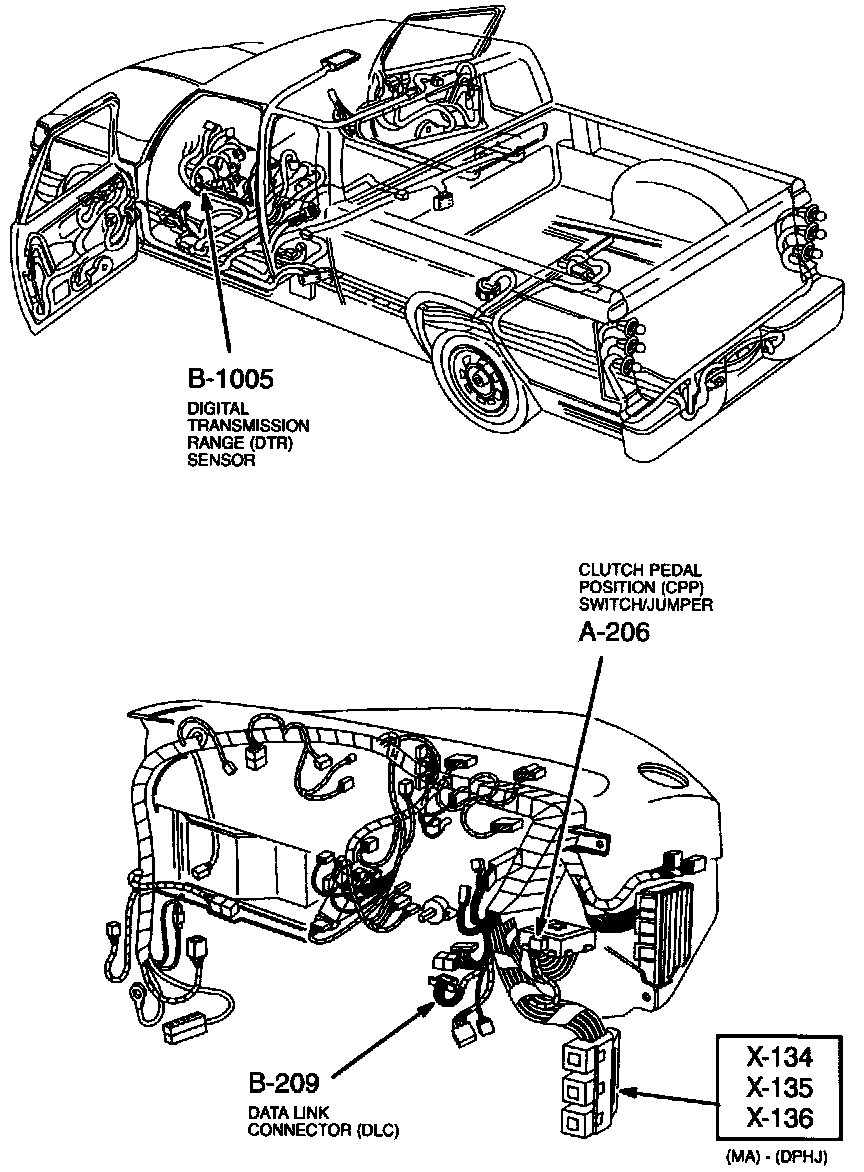 B-1005
DIGITAL TRANSMISSION RANGE (DTR) SENSOR

CLUTCH PEDAL POSITION (CPP) SWITCH/JUMPER
A-206

B-209
DATA LINK CONNECTOR (DLC)

X-134
X-135
X-136

(MA) - (DPHJ)